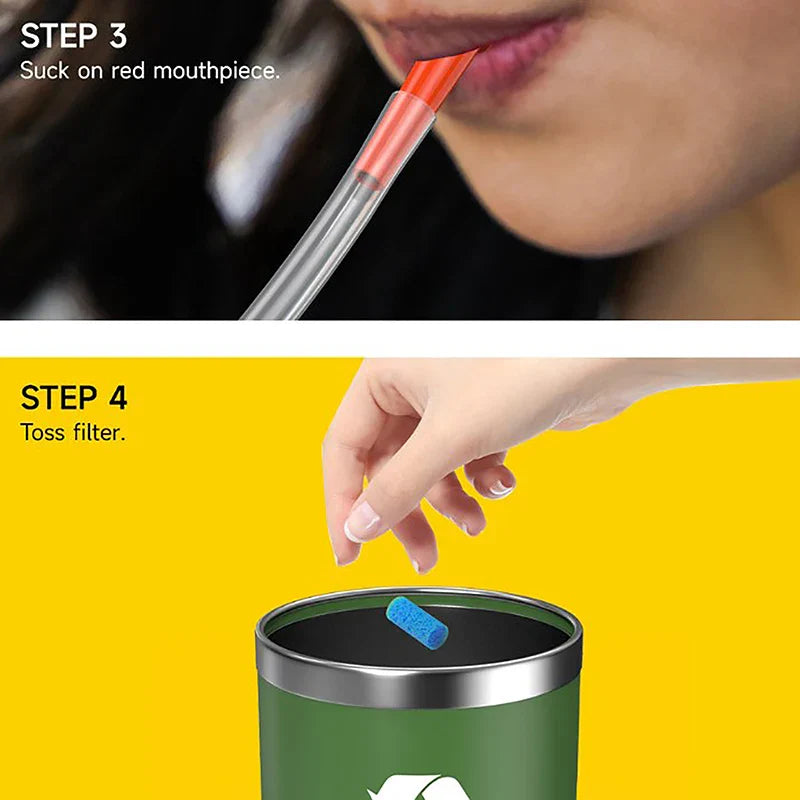 STEP 3
Suck on red mouthpiece.

STEP 4
Toss filter.