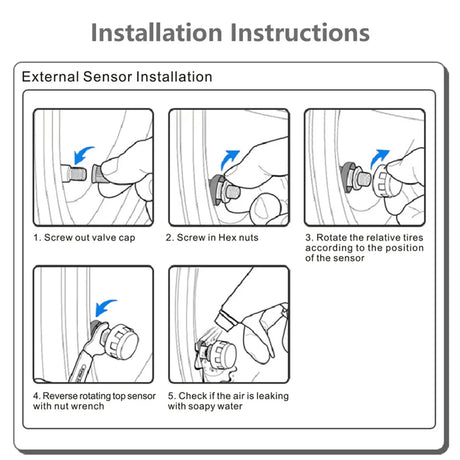 Installation Instructions

External Sensor Installation

1. Screw out valve cap

2. Screw in Hex nuts

3. Rotate the relative tires according to the position of the sensor

4. Reverse rotating top sensor with nut wrench

5. Check if the air is leaking with soapy water