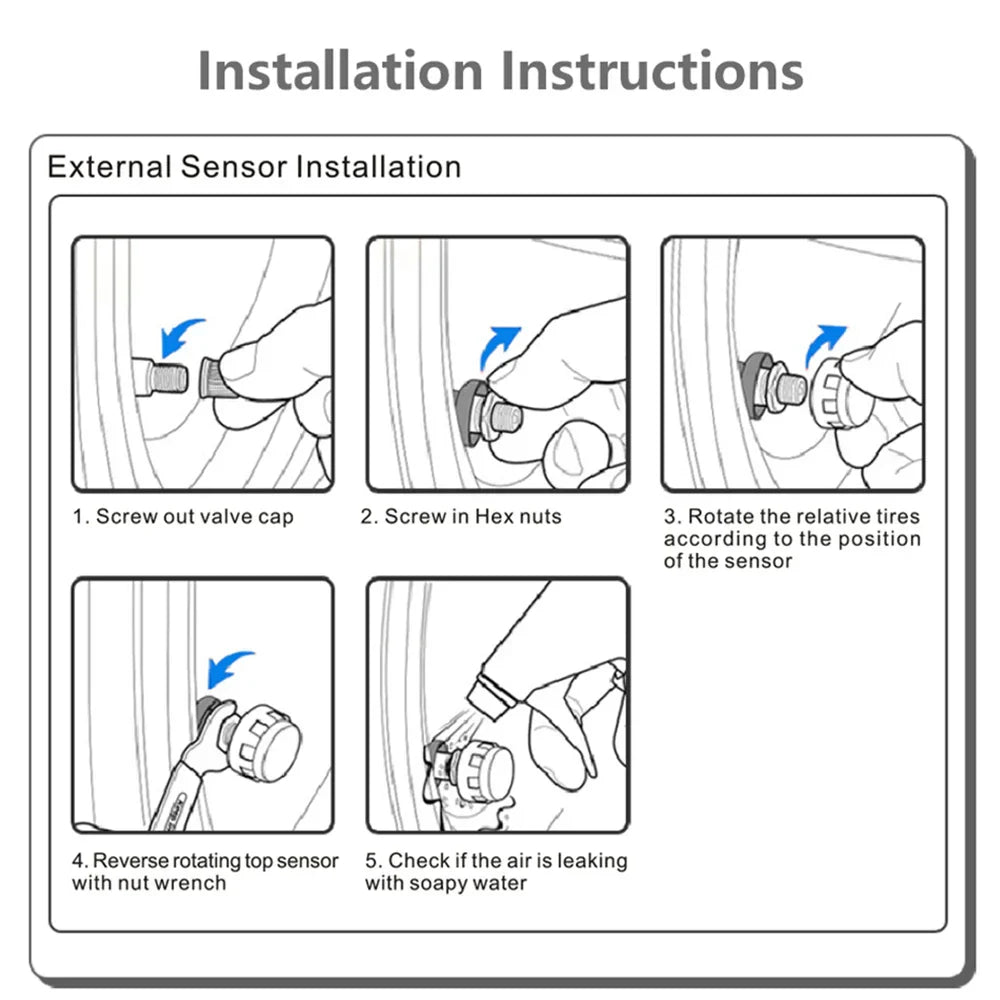 Installation Instructions

External Sensor Installation

1. Screw out valve cap

2. Screw in Hex nuts

3. Rotate the relative tires according to the position of the sensor

4. Reverse rotating top sensor with nut wrench

5. Check if the air is leaking with soapy water