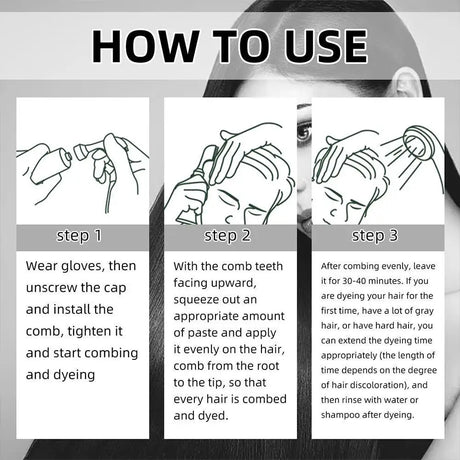 HOW TO USE

step 1

Wear gloves, then unscrew the cap and install the comb, tighten it and start combing and dyeing

step 2

With the comb teeth facing upward, squeeze out an appropriate amount of paste and apply it evenly on the hair, comb from the root to the tip, so that every hair is combed and dyed.

step 3

After combing evenly, leave it for 30-40 minutes. If you are dyeing your hair for the first time, have a lot of gray hair, or have hard hair, you can extend the dyeing time appropriately (the length of time depends on the degree of hair discoloration), and then rinse with water or shampoo after dyeing.