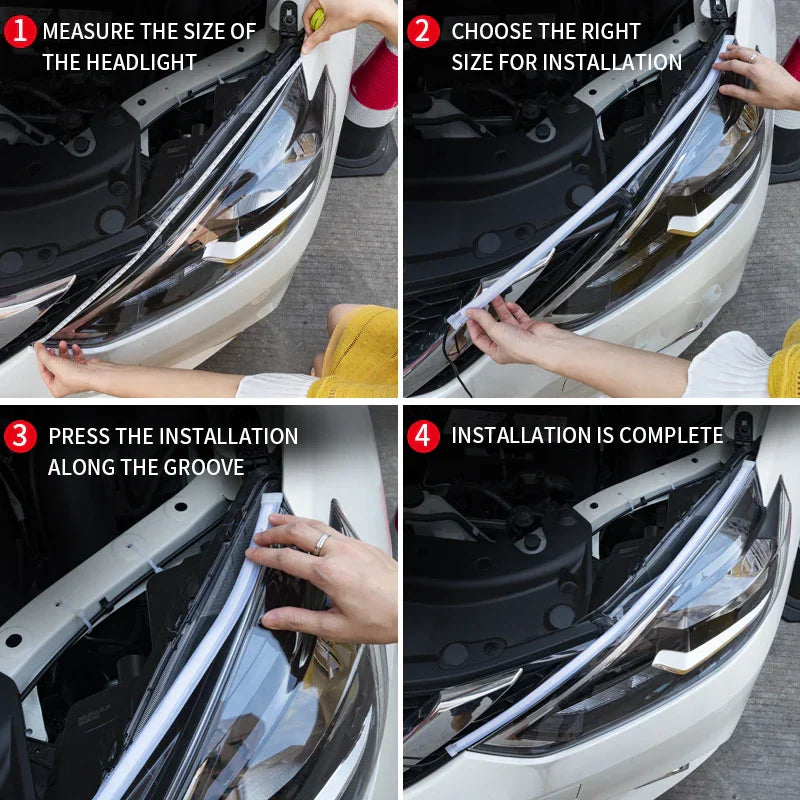 1 MEASURE THE SIZE OF THE HEADLIGHT

2 CHOOSE THE RIGHT SIZE FOR INSTALLATION

3 PRESS THE INSTALLATION ALONG THE GROOVE

4 INSTALLATION IS COMPLETE