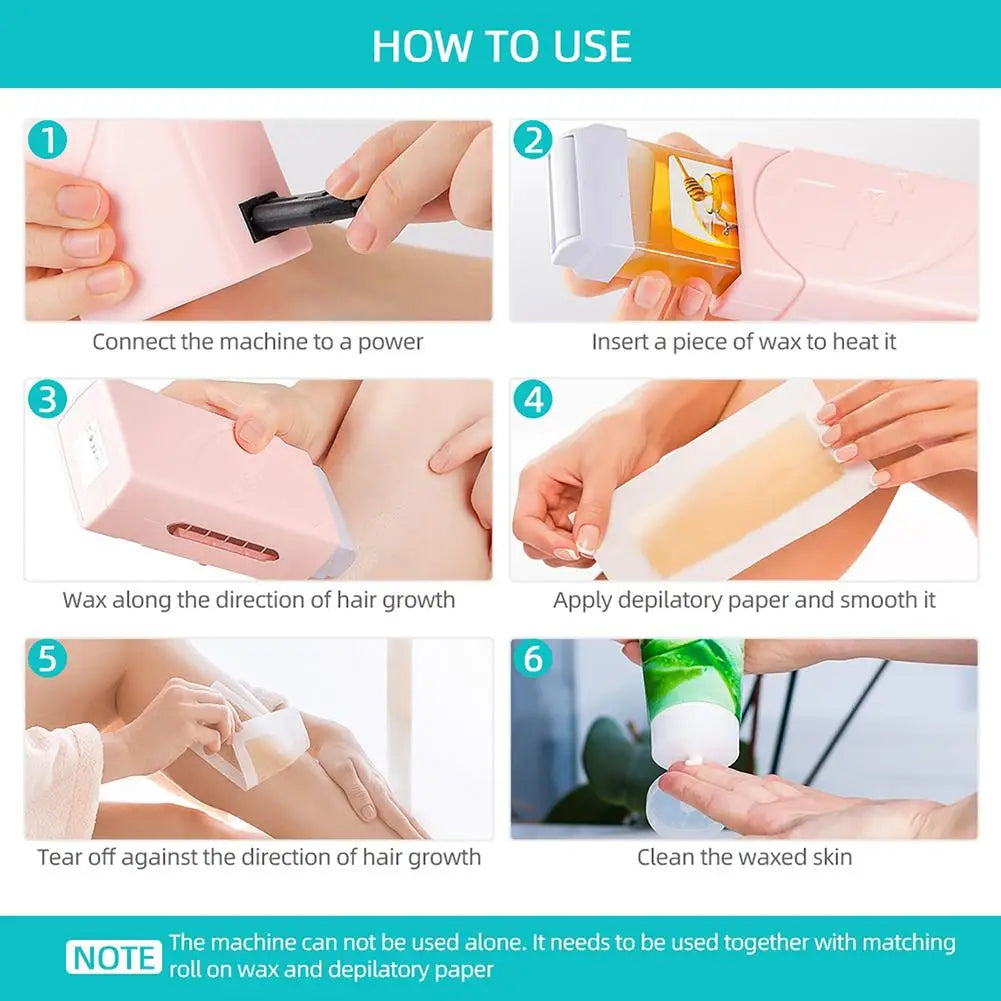 HOW TO USE

1
Connect the machine to a power

2
Insert a piece of wax to heat it

3
Wax along the direction of hair growth

4
Apply depilatory paper and smooth it

5
Tear off against the direction of hair growth

6
Clean the waxed skin

NOTE The machine can not be used alone. It needs to be used together with matching roll on wax and depilatory paper