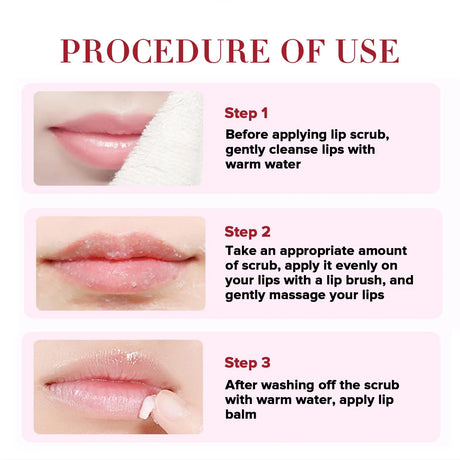 PROCEDURE OF USE

Step 1
Before applying lip scrub, gently cleanse lips with warm water

Step 2
Take an appropriate amount of scrub, apply it evenly on your lips with a lip brush, and gently massage your lips

Step 3
After washing off the scrub with warm water, apply lip balm