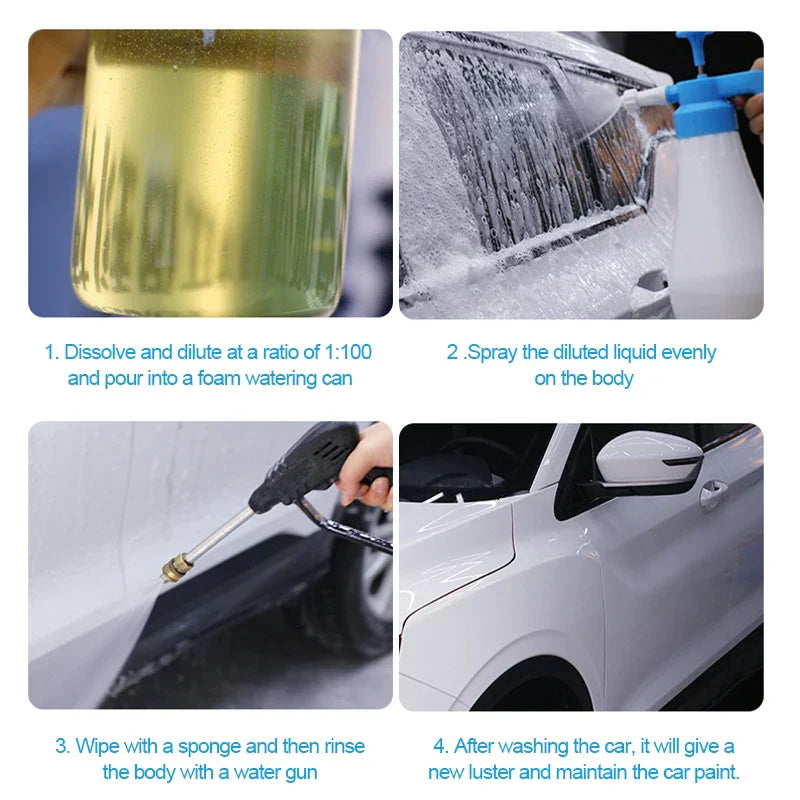 1. Dissolve and dilute at a ratio of 1:100 and pour into a foam watering can

2 .Spray the diluted liquid evenly on the body

3. Wipe with a sponge and then rinse the body with a water gun

4. After washing the car, it will give a new luster and maintain the car paint.