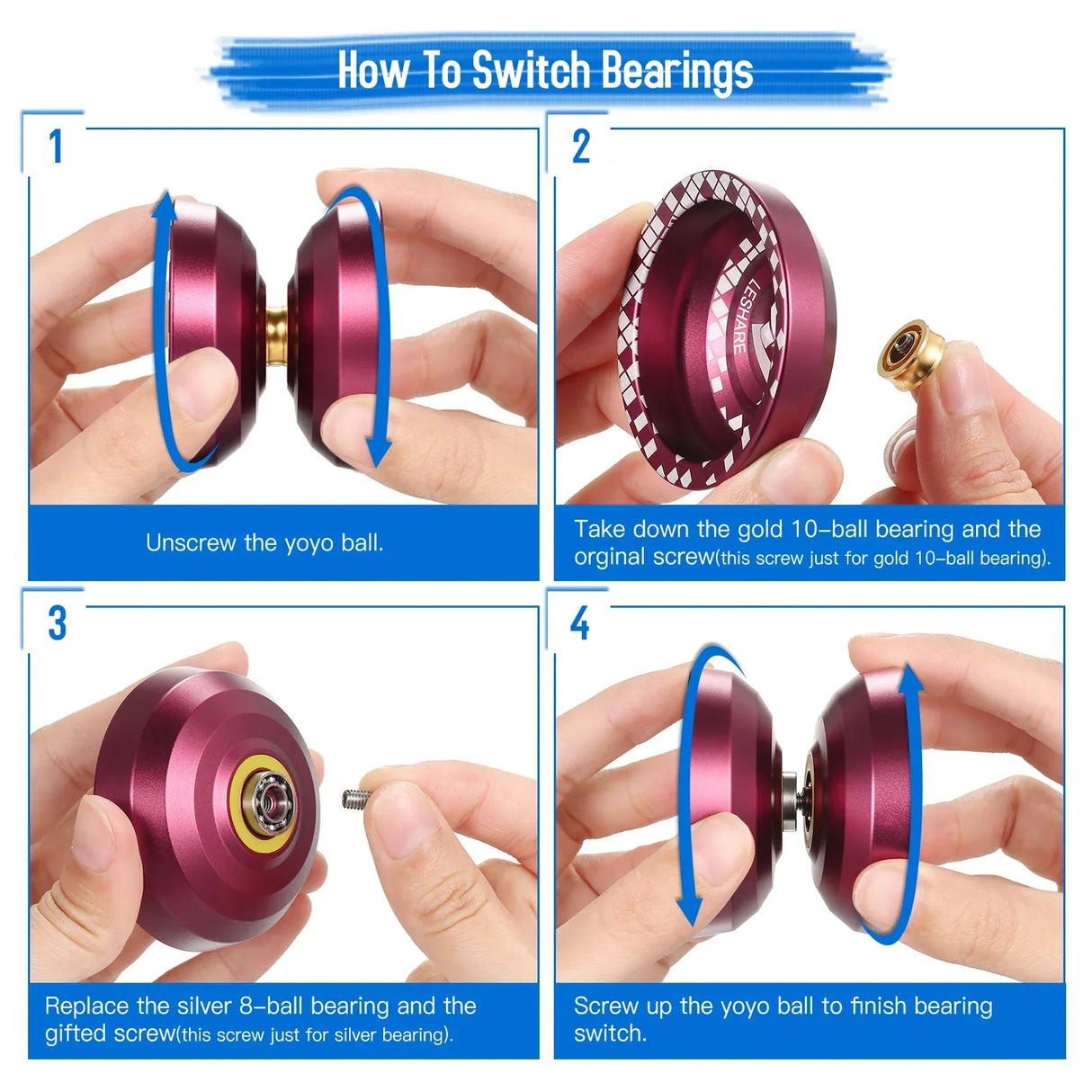 How To Switch Bearings

1

Unscrew the yoyo ball.

2

LESHARE

Take down the gold 10-ball bearing and the orginal screw(this screw just for gold 10-ball bearing).

3

Replace the silver 8-ball bearing and the gifted screw(this screw just for silver bearing).

4

Screw up the yoyo ball to finish bearing switch.