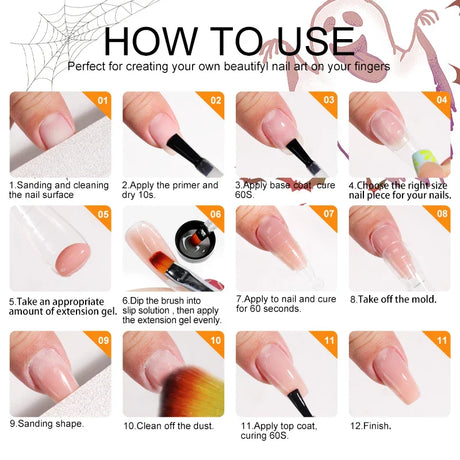 HOW TO USE

Perfect for creating your own beautifyl nail art on your fingers

01

1.Sanding and cleaning the nail surface

02

2.Apply the primer and dry 10s.

03

3.Apply base coat, cure 60S.

04

4.Choose the right size nail piece for your nails.

05

5.Take an appropriate amount of extension gel.

06

6.Dip the brush into slip solution , then apply the extension gel evenly.

07

7.Apply to nail and cure for 60 seconds.

08

8.Take off the mold.

09

9.Sanding shape.

10

10.Clean off the dust.

11

11.Apply top coat, curing 60S.

11

12.Finish.