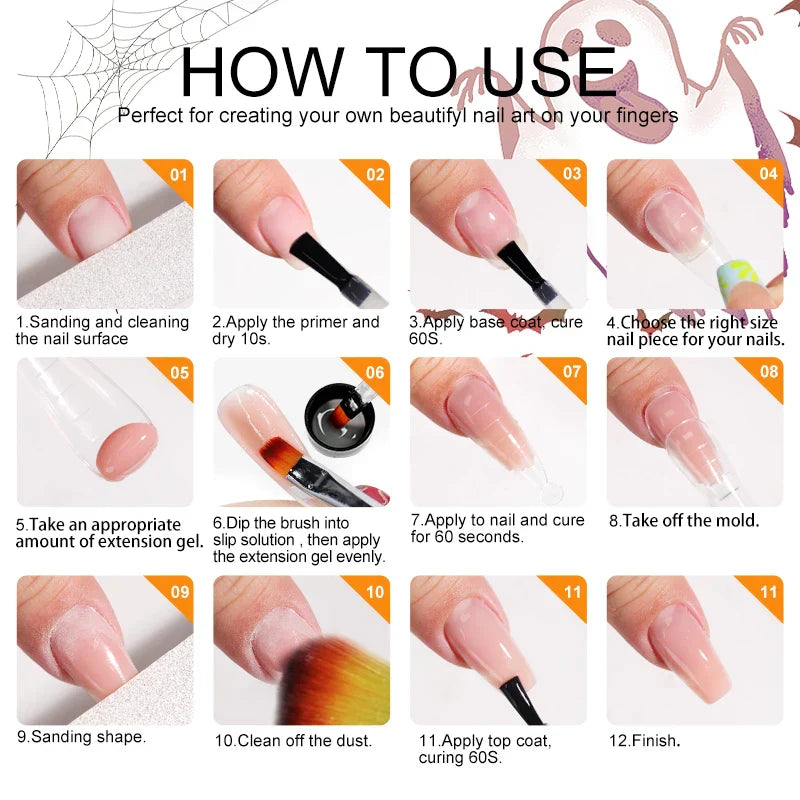 HOW TO USE

Perfect for creating your own beautifyl nail art on your fingers

01

1.Sanding and cleaning the nail surface

02

2.Apply the primer and dry 10s.

03

3.Apply base coat, cure 60S.

04

4.Choose the right size nail piece for your nails.

05

5.Take an appropriate amount of extension gel.

06

6.Dip the brush into slip solution , then apply the extension gel evenly.

07

7.Apply to nail and cure for 60 seconds.

08

8.Take off the mold.

09

9.Sanding shape.

10

10.Clean off the dust.

11

11.Apply top coat, curing 60S.

11

12.Finish.