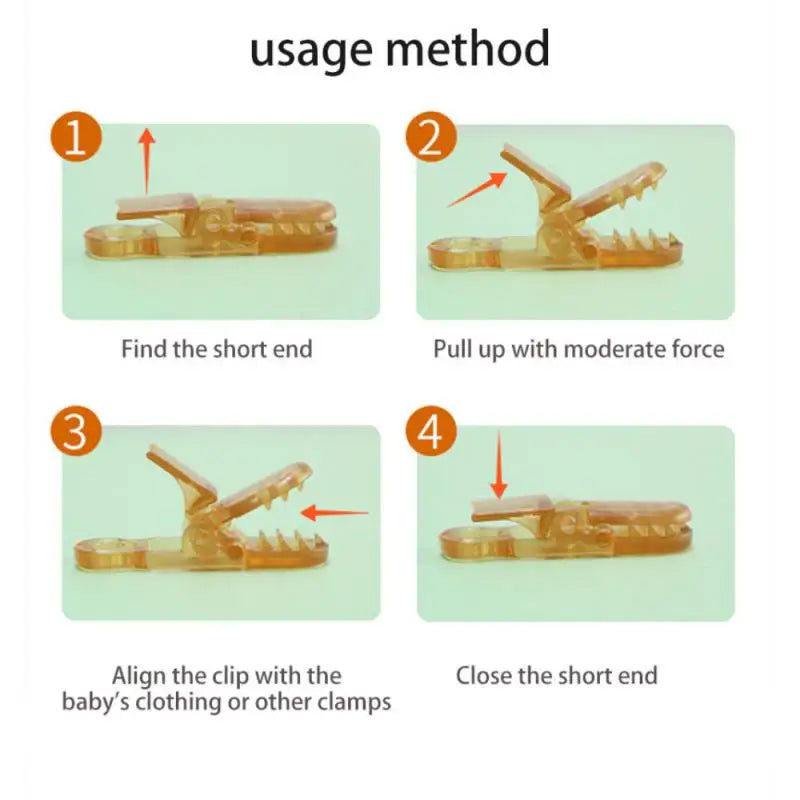 usage method

1

Find the short end

2

Pull up with moderate force

3

Align the clip with the baby's clothing or other clamps

4

Close the short end