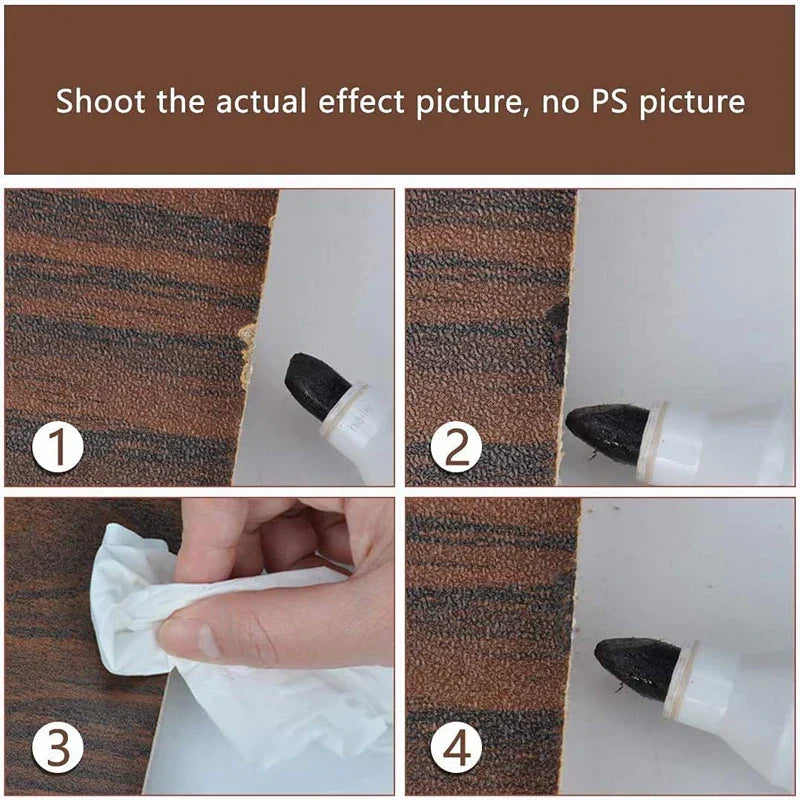 Shoot the actual effect picture, no PS picture

1

2

3

4