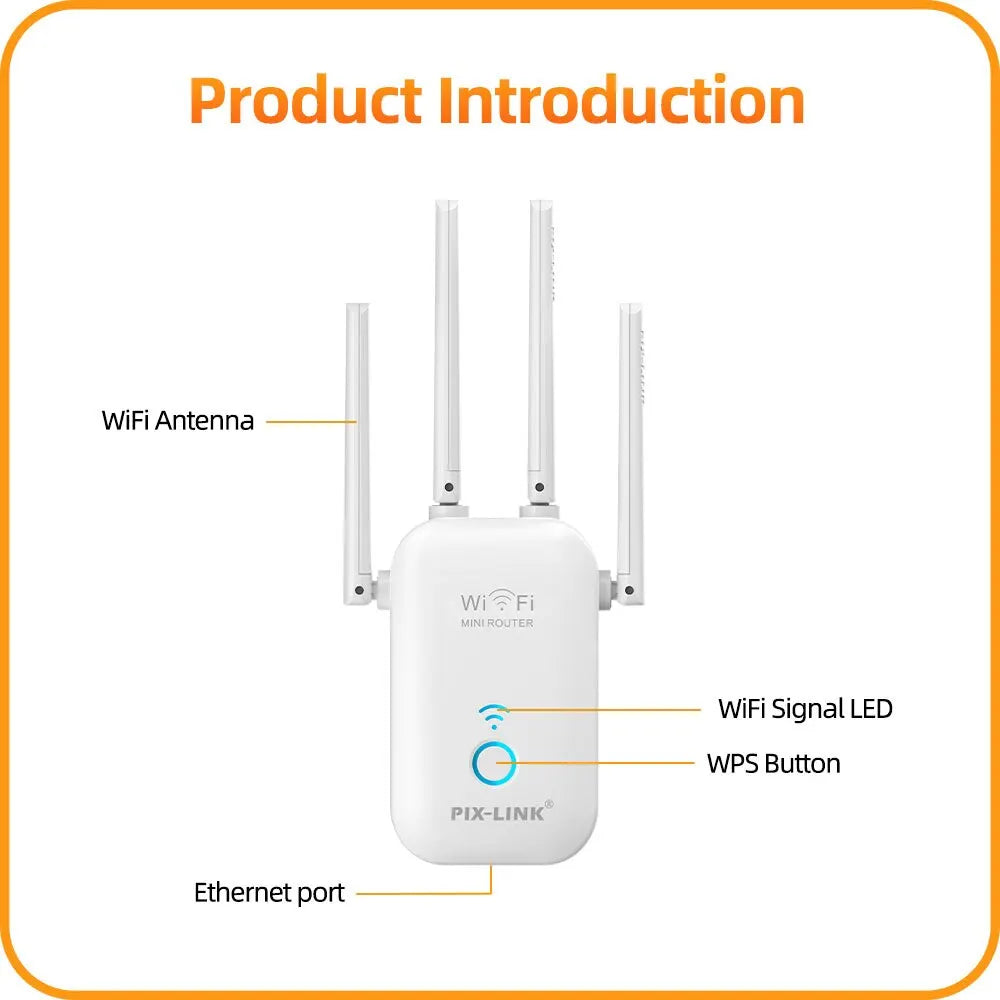 Product Introduction

WiFi Antenna

WiFi
MINI ROUTER

WiFi Signal LED

WPS Button

PIX-LINK®

Ethernet port