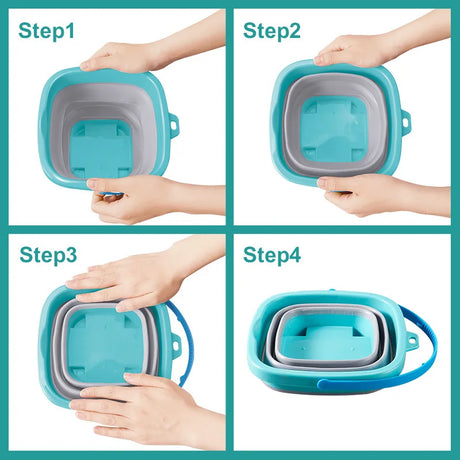 Step1

Step2

Step3

Step4