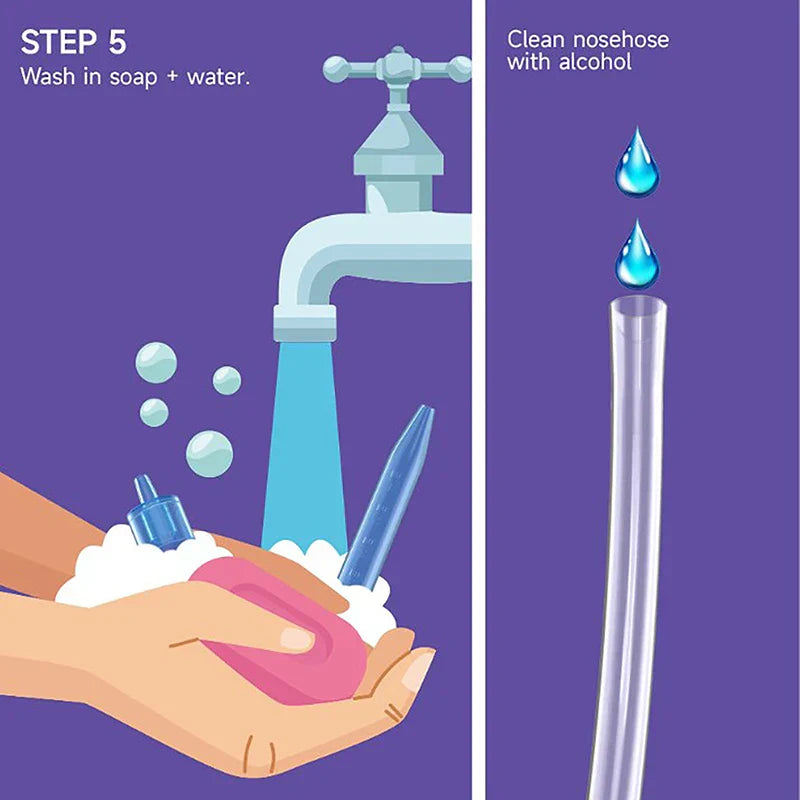 STEP 5
Wash in soap + water.

Clean nosehose with alcohol