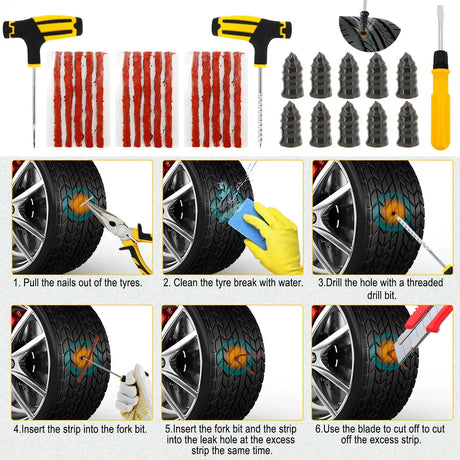 1. Pull the nails out of the tyres.

2. Clean the tyre break with water.

3.Drill the hole with a threaded drill bit.

4.Insert the strip into the fork bit.

5.Insert the fork bit and the strip into the leak hole at the excess strip the same time.

6.Use the blade to cut off to cut off the excess strip.