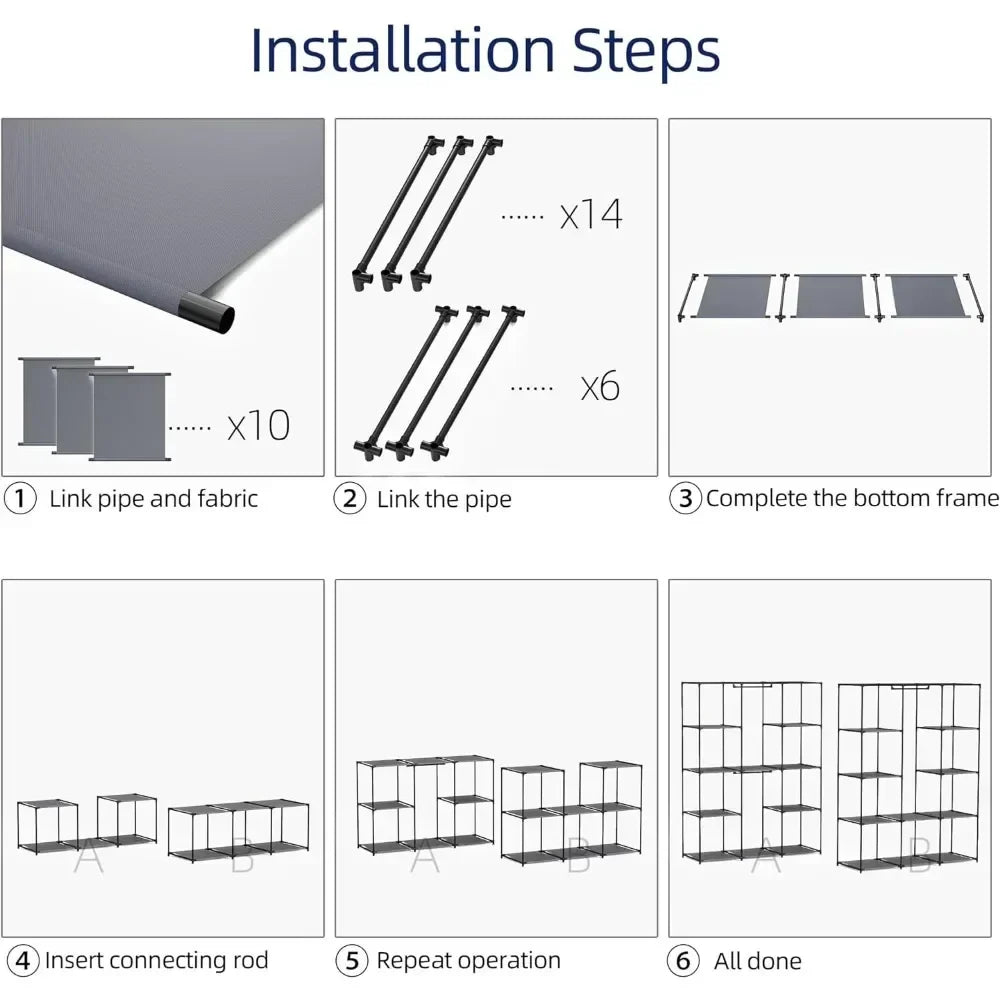 Installation Steps

...... x10

① Link pipe and fabric

...... x14

...... x6

② Link the pipe

③ Complete the bottom frame

A B

④ Insert connecting rod

A B

⑤ Repeat operation

A B

⑥ All done