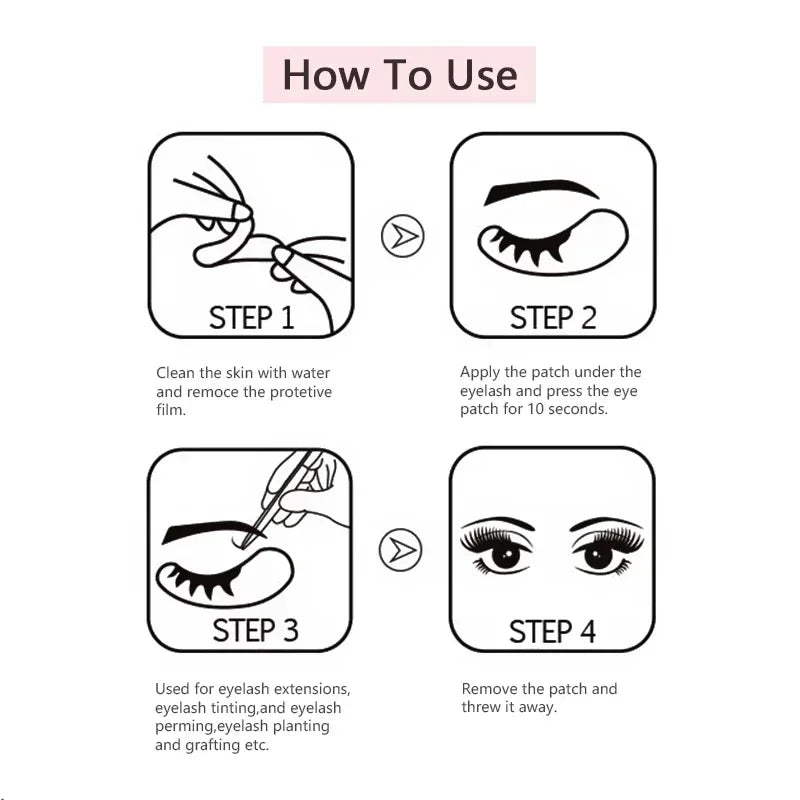 How To Use

STEP 1

Clean the skin with water and remoce the protetive film.

STEP 2

Apply the patch under the eyelash and press the eye patch for 10 seconds.

STEP 3

Used for eyelash extensions, eyelash tinting,and eyelash perming,eyelash planting and grafting etc.

STEP 4

Remove the patch and threw it away.