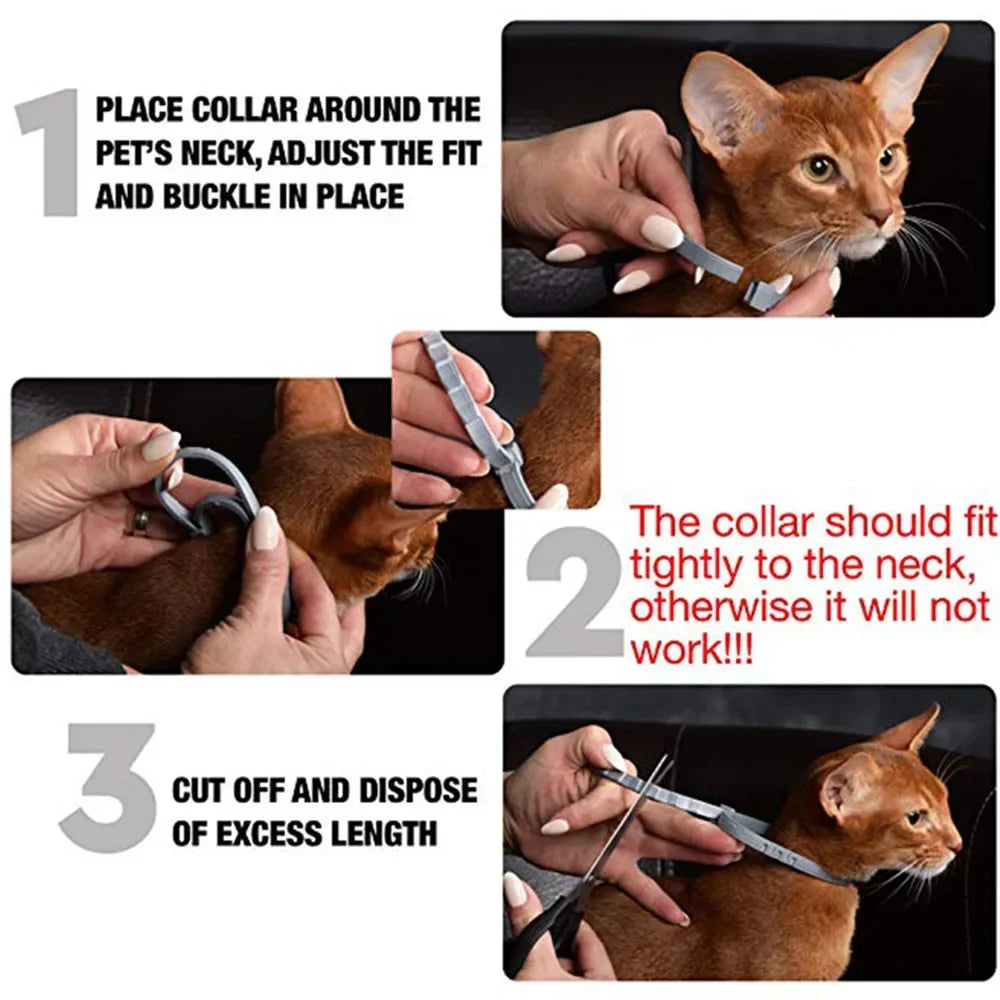 1 PLACE COLLAR AROUND THE PET'S NECK, ADJUST THE FIT AND BUCKLE IN PLACE

2 The collar should fit tightly to the neck, otherwise it will not work!!!

3 CUT OFF AND DISPOSE OF EXCESS LENGTH