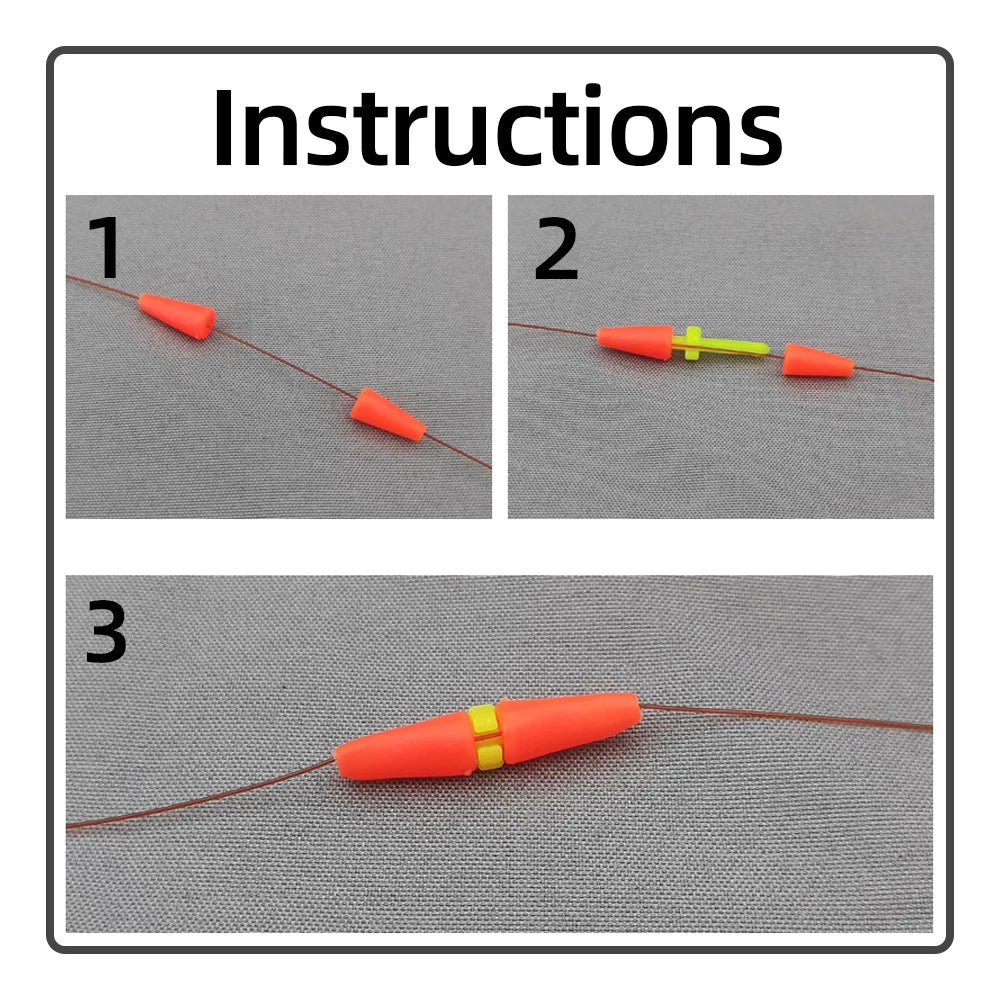 Instructions

1

2

3