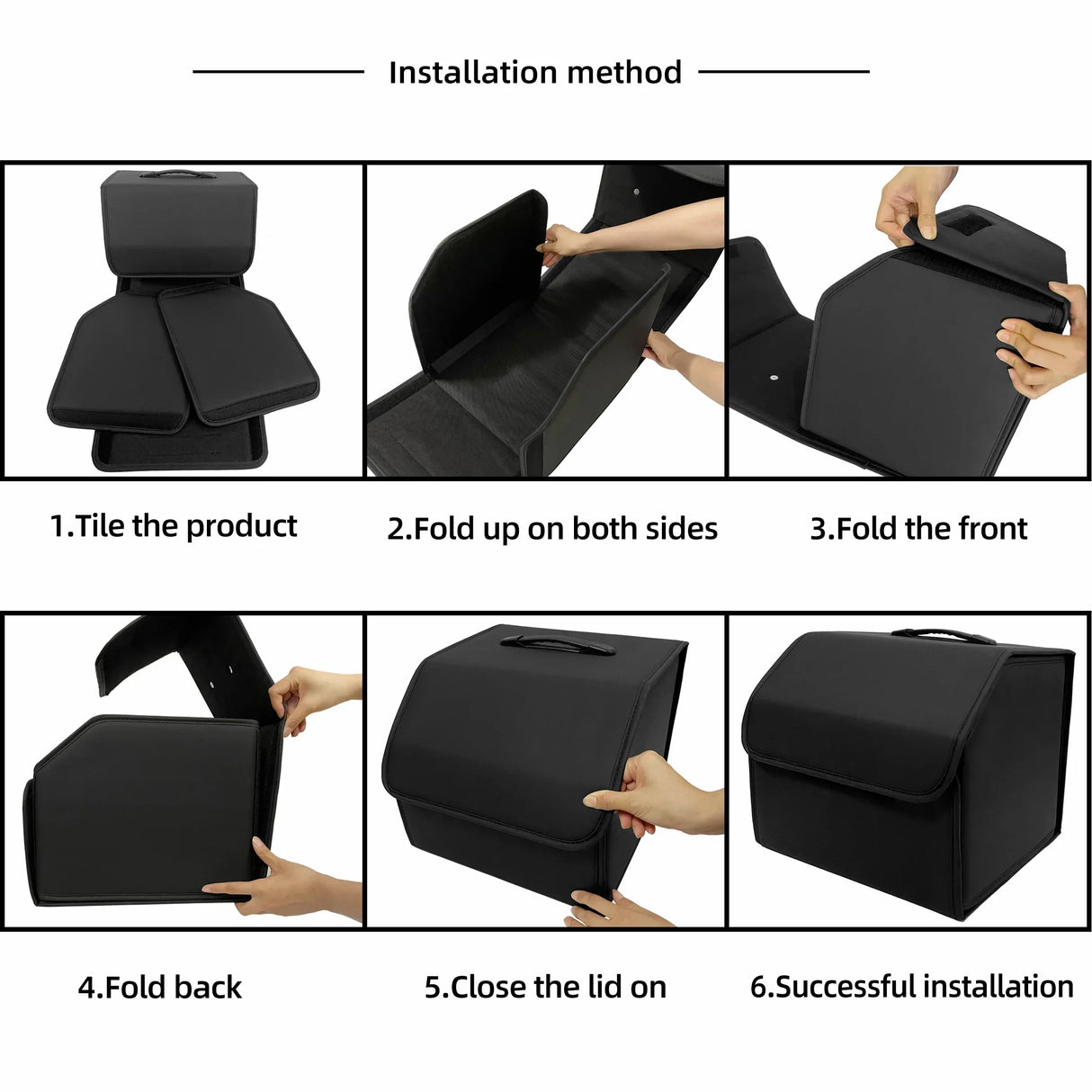 Installation method

1.Tile the product

2.Fold up on both sides

3.Fold the front

4.Fold back

5.Close the lid on

6.Successful installation