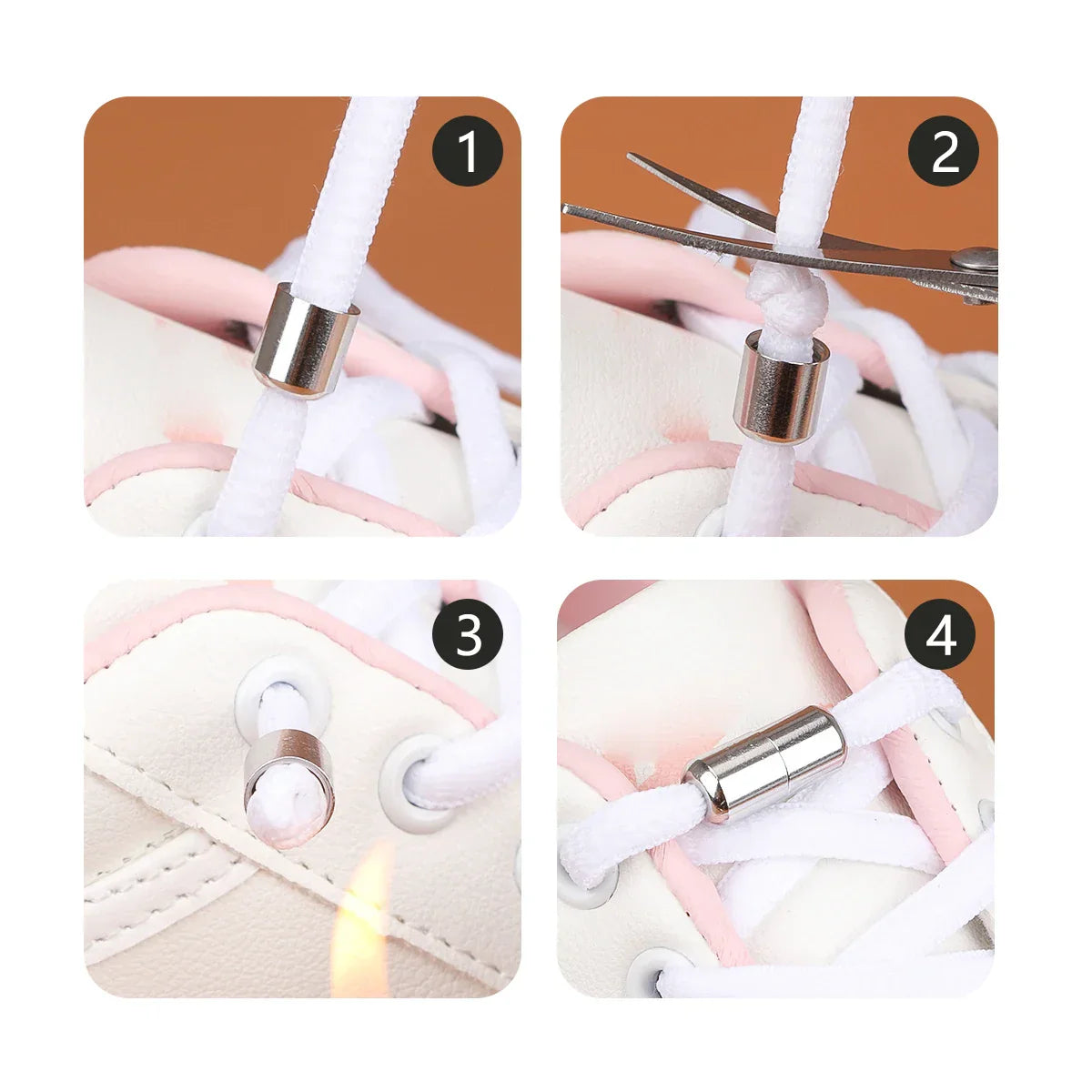 1

2

3

4