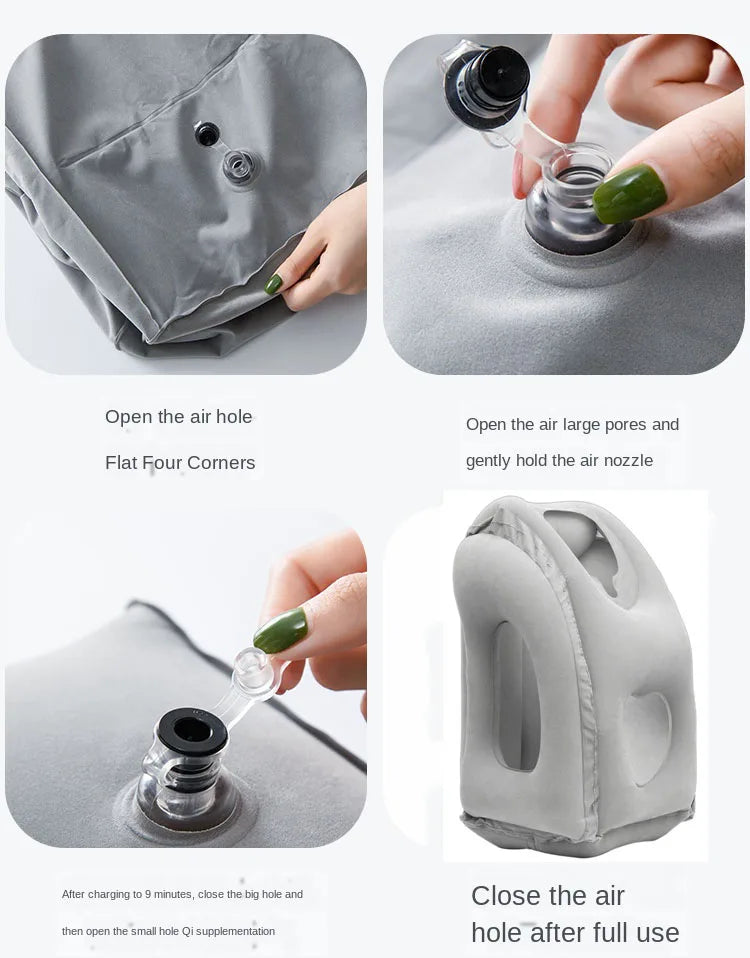 Open the air hole

Flat Four Corners

Open the air large pores and gently hold the air nozzle

After charging to 9 minutes, close the big hole and then open the small hole Qi supplementation

Close the air hole after full use