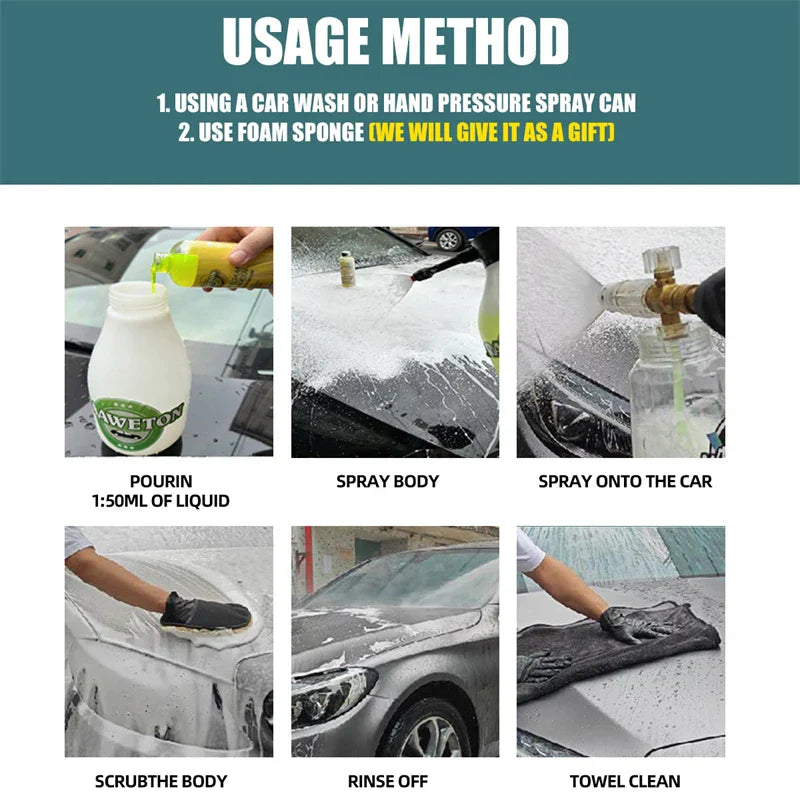 USAGE METHOD

1. USING A CAR WASH OR HAND PRESSURE SPRAY CAN
2. USE FOAM SPONGE (WE WILL GIVE IT AS A GIFT)

AWETON

POURIN
1:50ML OF LIQUID

SPRAY BODY

SPRAY ONTO THE CAR

SCRUBTHE BODY

RINSE OFF

TOWEL CLEAN