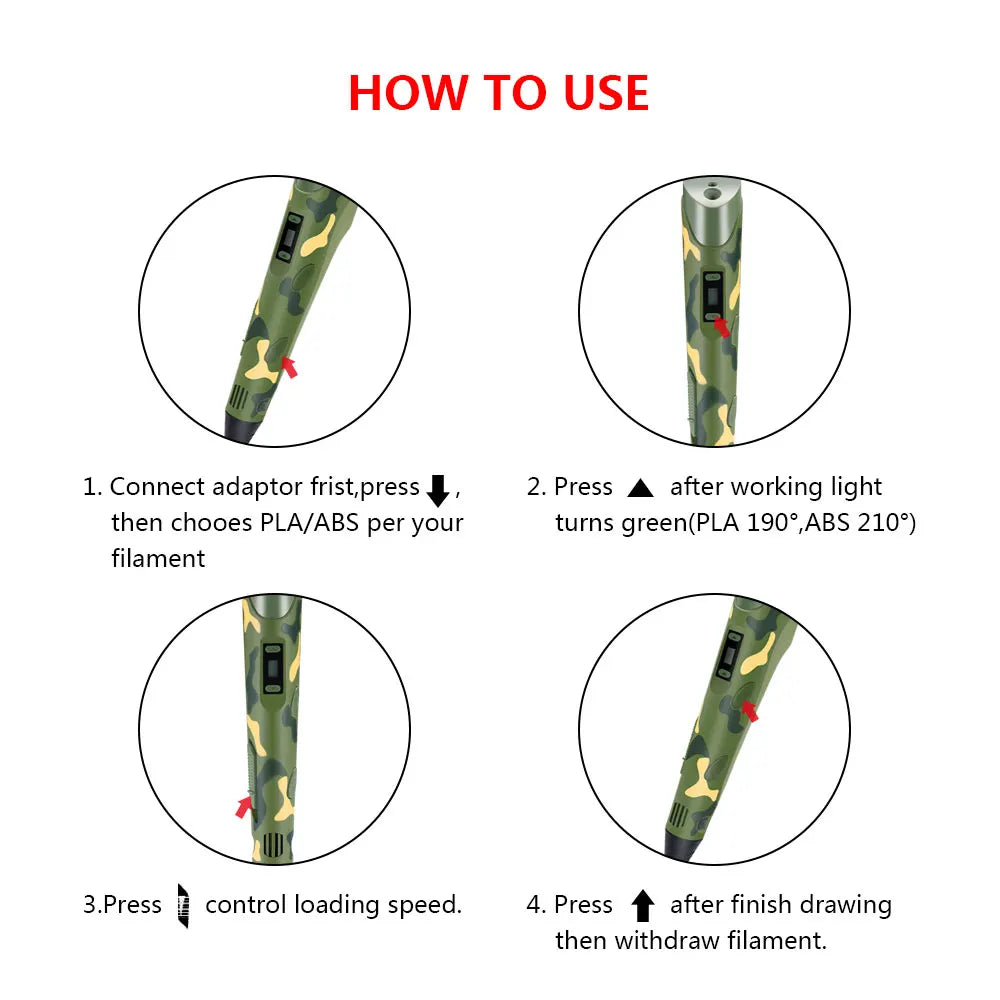 HOW TO USE

1. Connect adaptor frist,press ⬇, then chooes PLA/ABS per your filament

2. Press ▲ after working light turns green(PLA 190°,ABS 210°)

3.Press control loading speed.

4. Press ⬆ after finish drawing then withdraw filament.