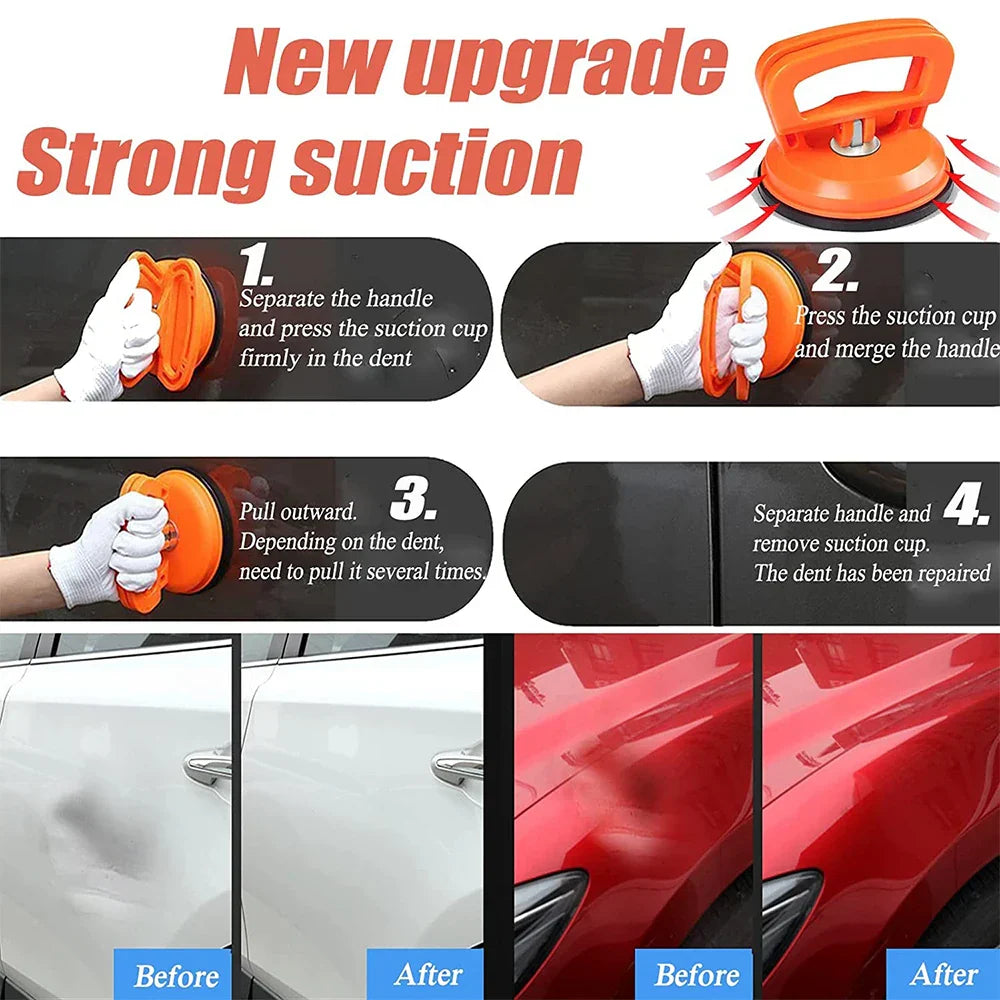 New upgrade
Strong suction

1.
Separate the handle and press the suction cup firmly in the dent

2.
Press the suction cup and merge the handle

3.
Pull outward. Depending on the dent, need to pull it several times.

4.
Separate handle and remove suction cup. The dent has been repaired

Before

After

Before

After