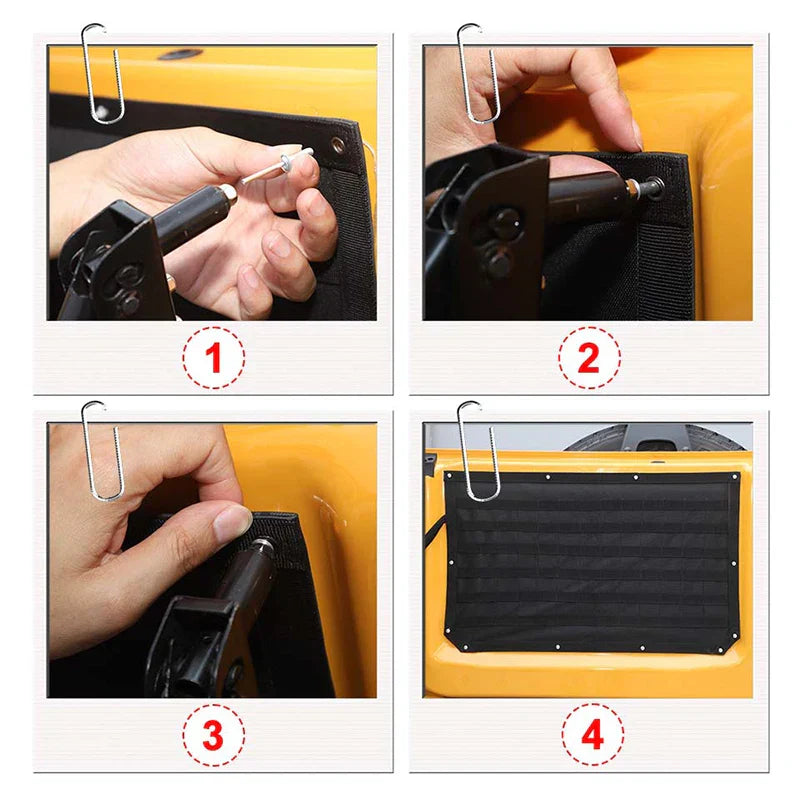 1

2

3

4