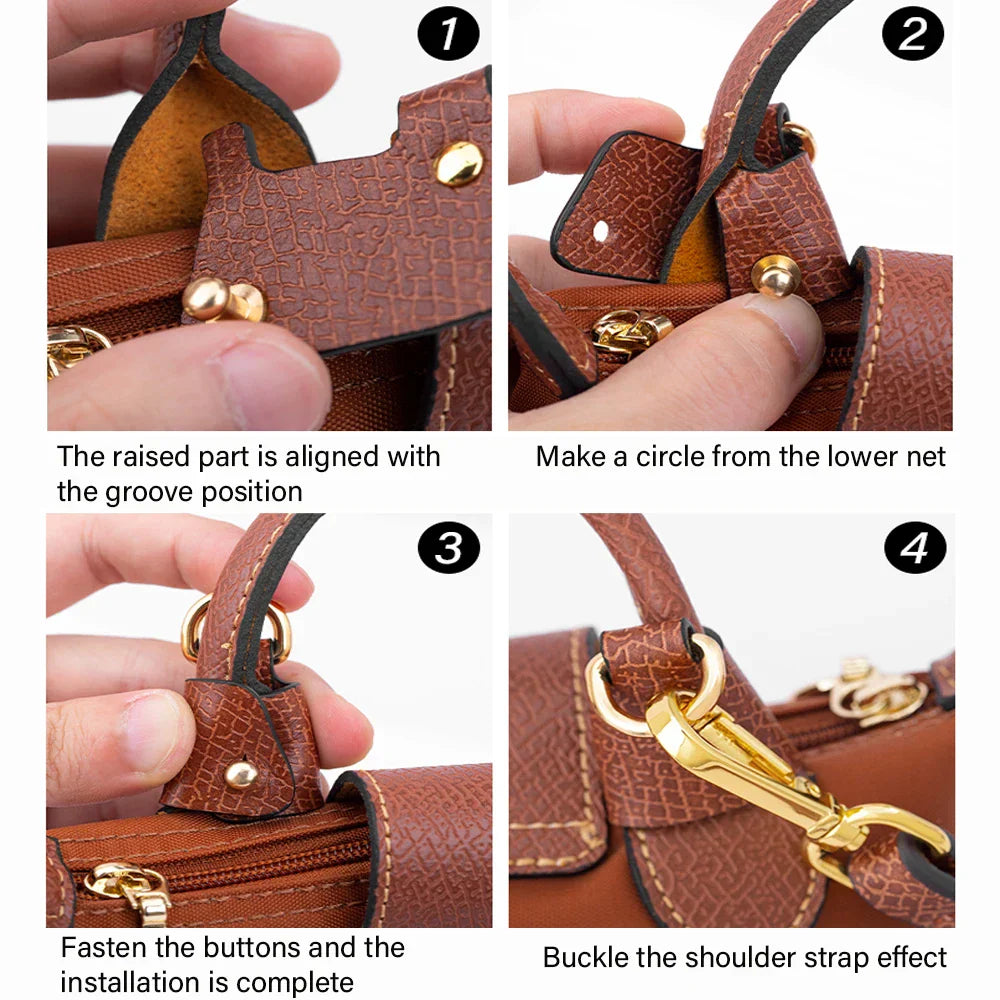 1

The raised part is aligned with the groove position

2

Make a circle from the lower net

3

Fasten the buttons and the installation is complete

4

Buckle the shoulder strap effect