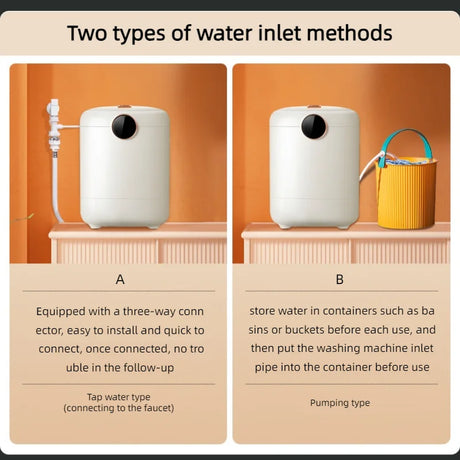 Two types of water inlet methods

A

Equipped with a three-way conn ector, easy to install and quick to connect, once connected, no tro uble in the follow-up

Tap water type
(connecting to the faucet)

B

store water in containers such as ba sins or buckets before each use, and then put the washing machine inlet pipe into the container before use

Pumping type