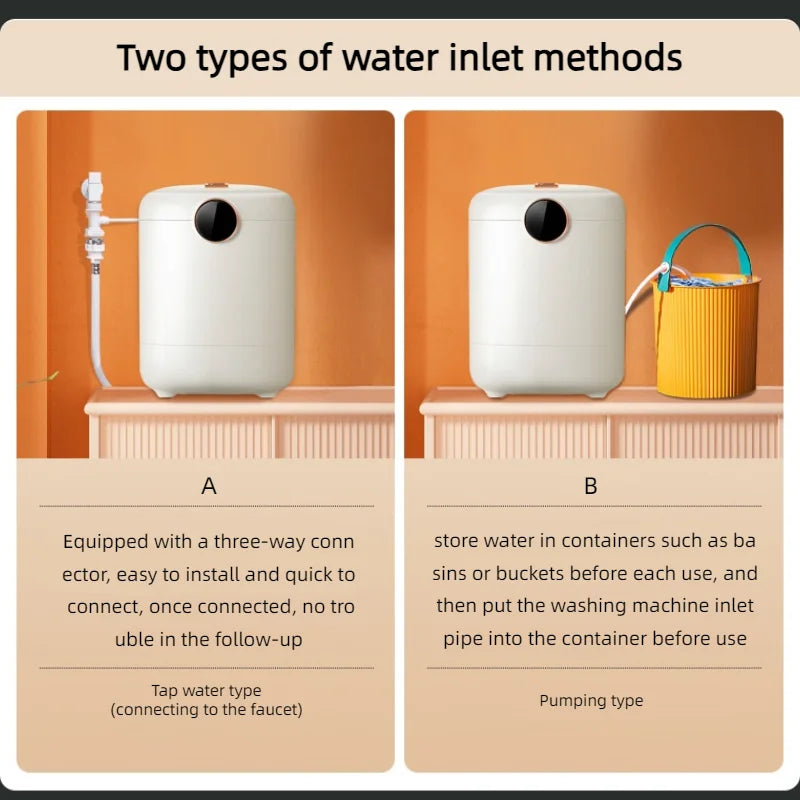 Two types of water inlet methods

A

Equipped with a three-way conn ector, easy to install and quick to connect, once connected, no tro uble in the follow-up

Tap water type
(connecting to the faucet)

B

store water in containers such as ba sins or buckets before each use, and then put the washing machine inlet pipe into the container before use

Pumping type