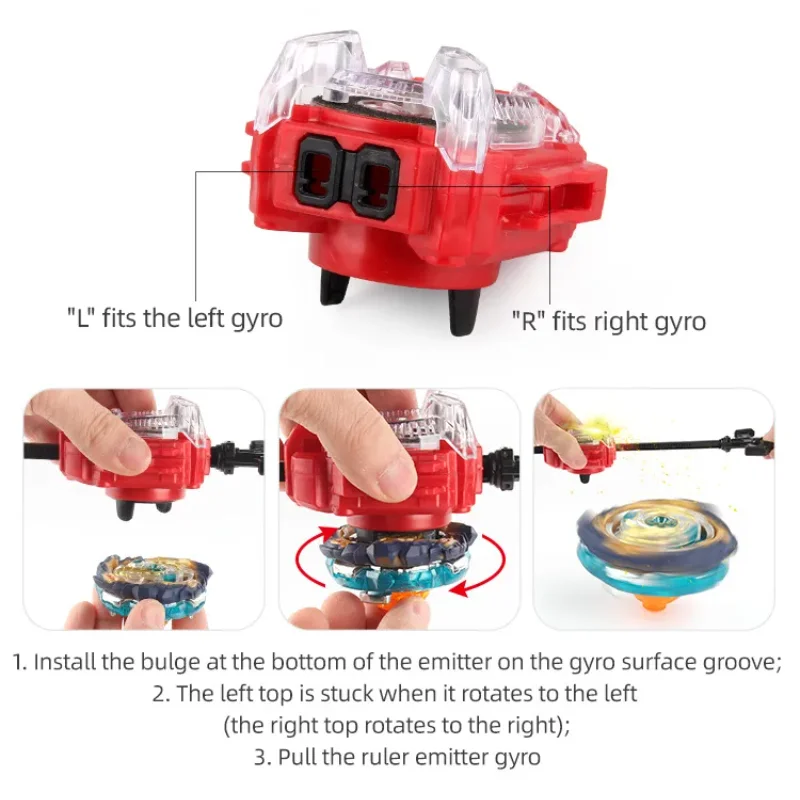 "L" fits the left gyro

"R" fits right gyro

1. Install the bulge at the bottom of the emitter on the gyro surface groove;
2. The left top is stuck when it rotates to the left
(the right top rotates to the right);
3. Pull the ruler emitter gyro