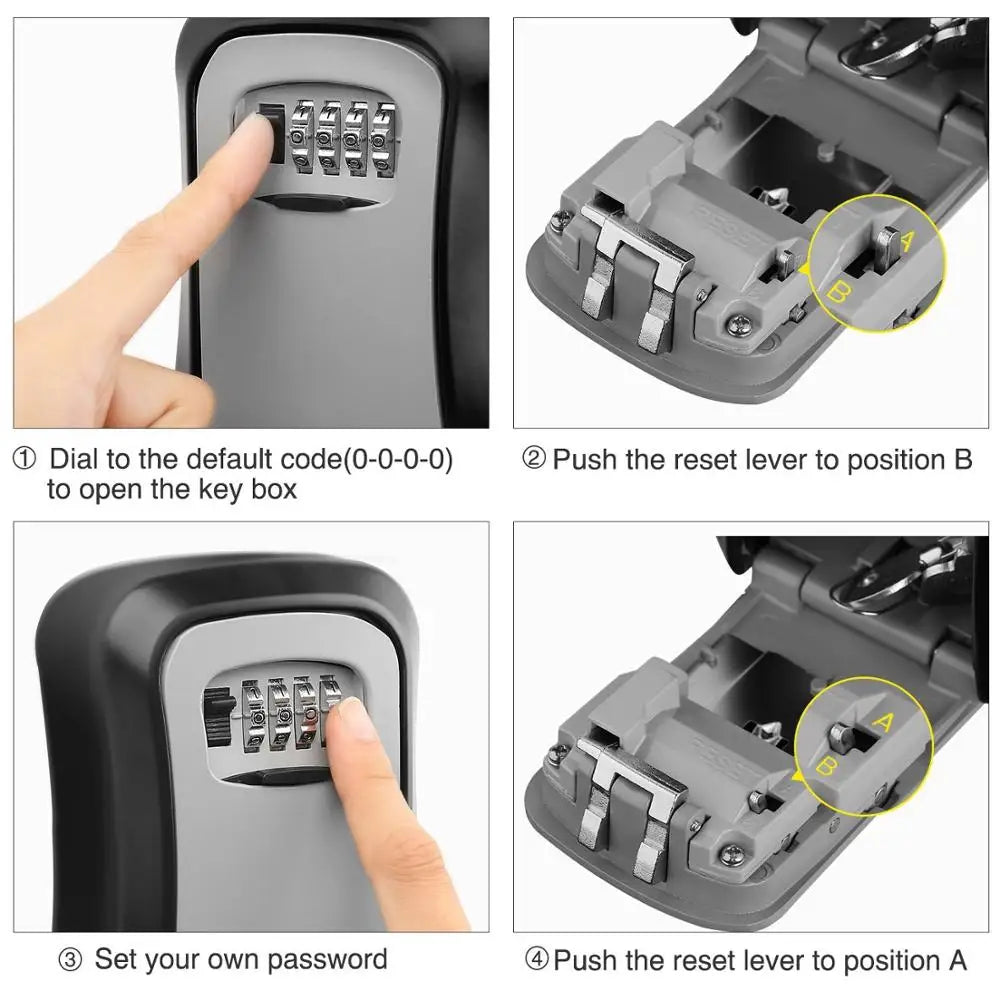 A
B

① Dial to the default code(0-0-0-0) to open the key box

② Push the reset lever to position B

A
B

③ Set your own password

④ Push the reset lever to position A