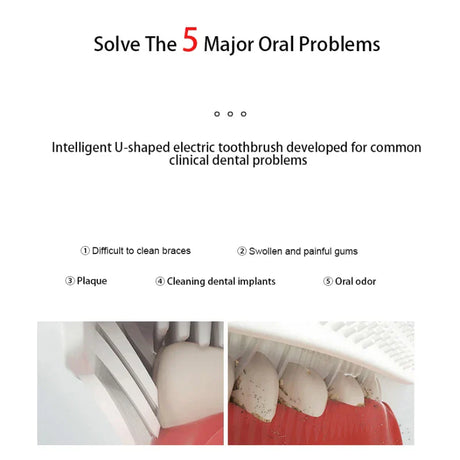 Solve The 5 Major Oral Problems

Intelligent U-shaped electric toothbrush developed for common clinical dental problems

① Difficult to clean braces
② Swollen and painful gums
③ Plaque
④ Cleaning dental implants
⑤ Oral odor