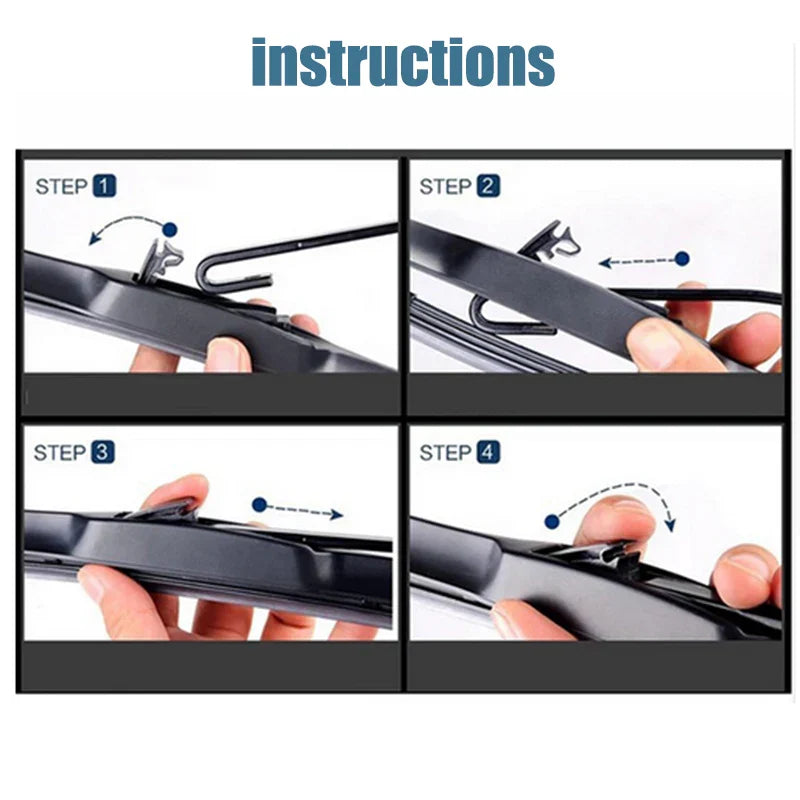 instructions

STEP 1

STEP 2

STEP 3

STEP 4