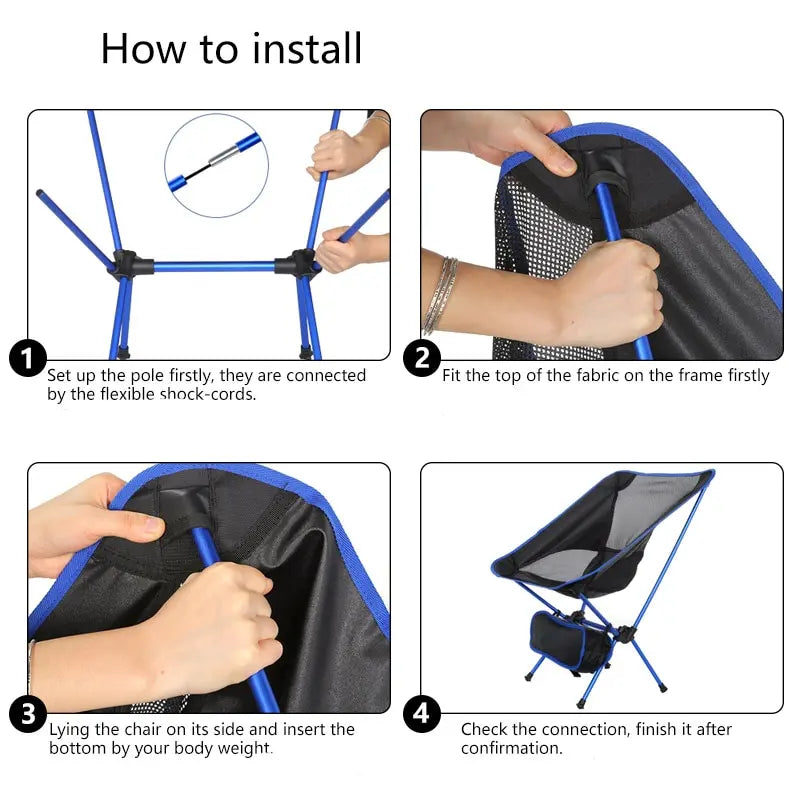 How to install

1 Set up the pole firstly, they are connected by the flexible shock-cords.

2 Fit the top of the fabric on the frame firstly

3 Lying the chair on its side and insert the bottom by your body weight.

4 Check the connection, finish it after confirmation.