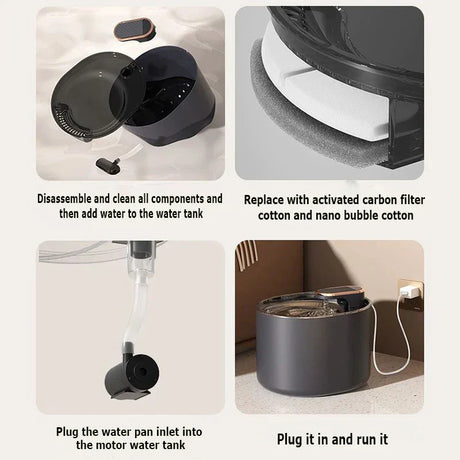 Disassemble and clean all components and then add water to the water tank

Replace with activated carbon filter cotton and nano bubble cotton

Plug the water pan inlet into the motor water tank

Plug it in and run it