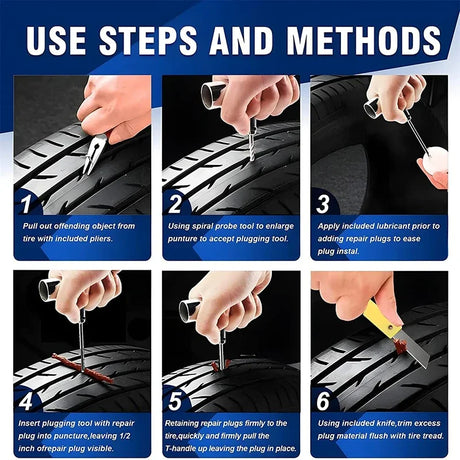 USE STEPS AND METHODS

1
Pull out offending object from tire with included pliers.

2
Using spiral probe tool to enlarge punture to accept plugging tool.

3
Apply included lubricant prior to adding repair plugs to ease plug instal.

4
Insert plugging tool with repair plug into puncture,leaving 1/2 inch ofrepair plug visible.

5
Retaining repair plugs firmly to the tire,quickly and firmly pull the T-handle up leaving the plug in place.

6
Using included knife,trim excess plug material flush with tire tread.