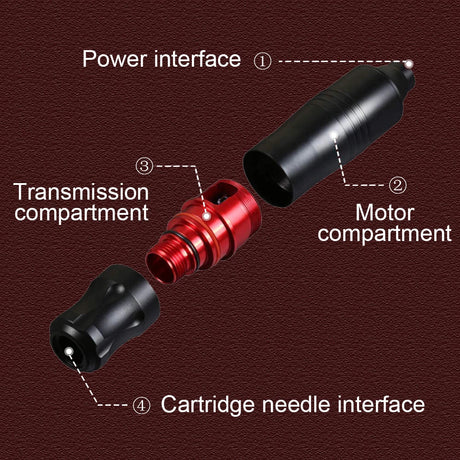 Power interface ①

③
Transmission compartment

②
Motor compartment

④ Cartridge needle interface