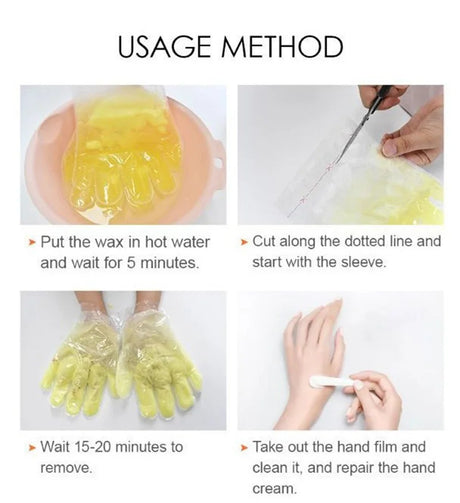 USAGE METHOD

➤ Put the wax in hot water and wait for 5 minutes.

➤ Cut along the dotted line and start with the sleeve.

➤ Wait 15-20 minutes to remove.

➤ Take out the hand film and clean it, and repair the hand cream.