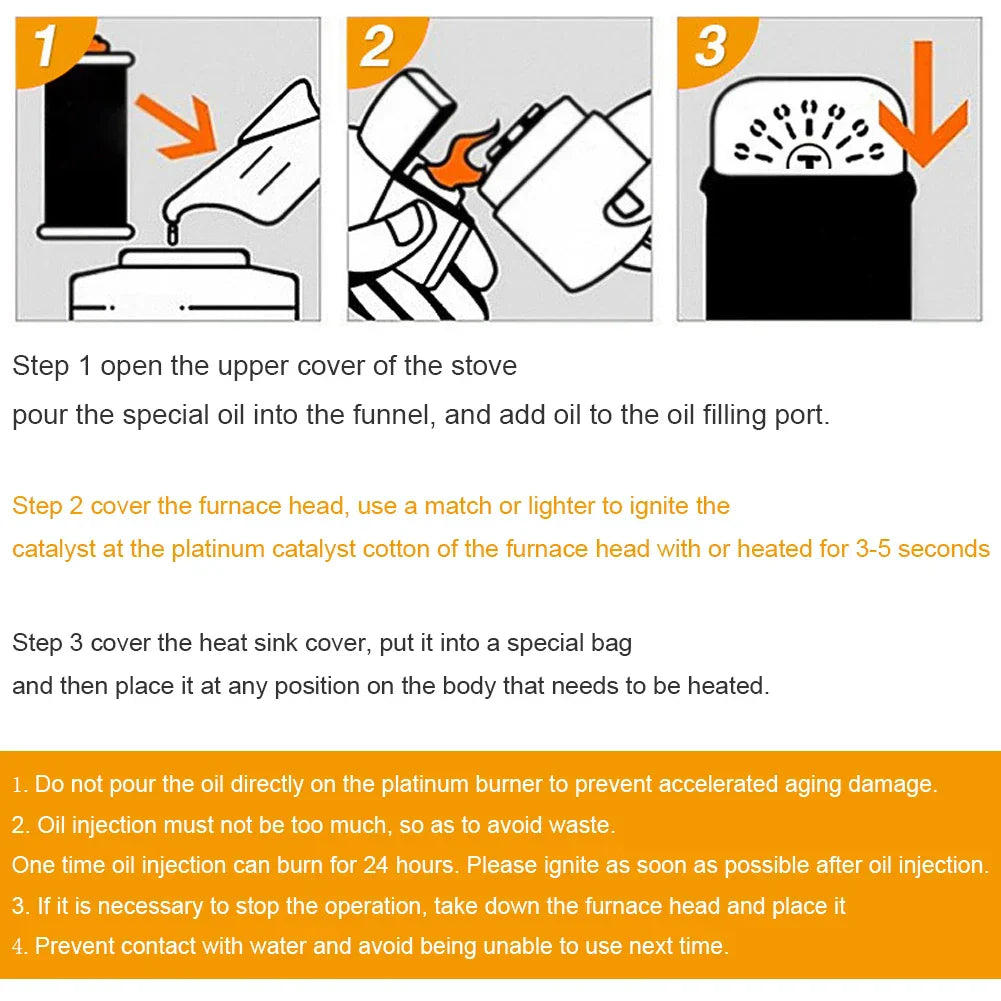 1

2

3

Step 1 open the upper cover of the stove
pour the special oil into the funnel, and add oil to the oil filling port.

Step 2 cover the furnace head, use a match or lighter to ignite the catalyst at the platinum catalyst cotton of the furnace head with or heated for 3-5 seconds

Step 3 cover the heat sink cover, put it into a special bag and then place it at any position on the body that needs to be heated.

1. Do not pour the oil directly on the platinum burner to prevent accelerated aging damage.
2. Oil injection must not be too much, so as to avoid waste.
One time oil injection can burn for 24 hours. Please ignite as soon as possible after oil injection.
3. If it is necessary to stop the operation, take down the furnace head and place it
4. Prevent contact with water and avoid being unable to use next time.