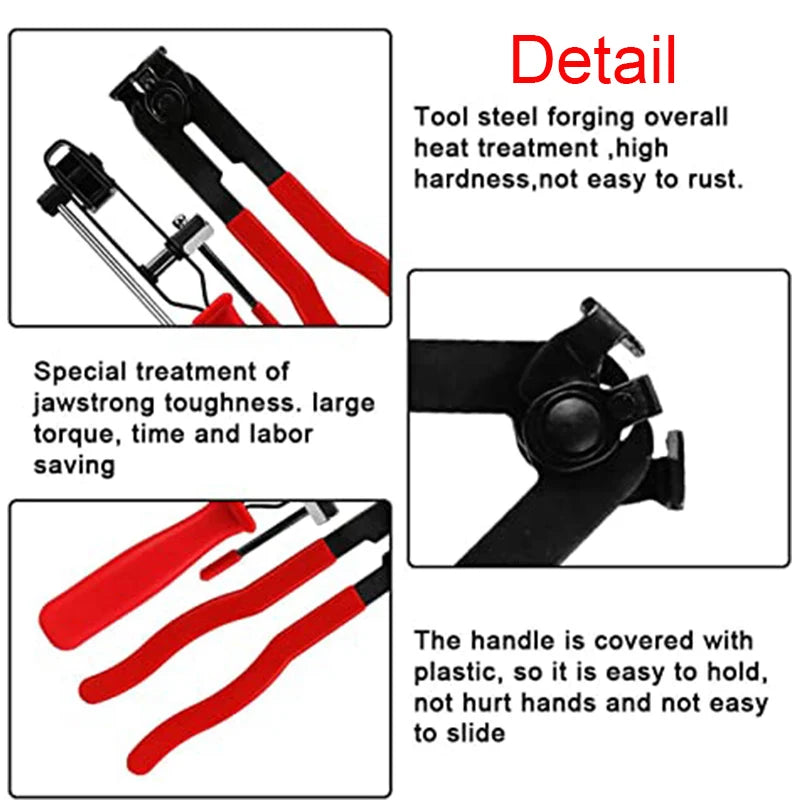 Detail

Tool steel forging overall heat treatment ,high hardness,not easy to rust.

Special treatment of jawstrong toughness. large torque, time and labor saving

The handle is covered with plastic, so it is easy to hold, not hurt hands and not easy to slide