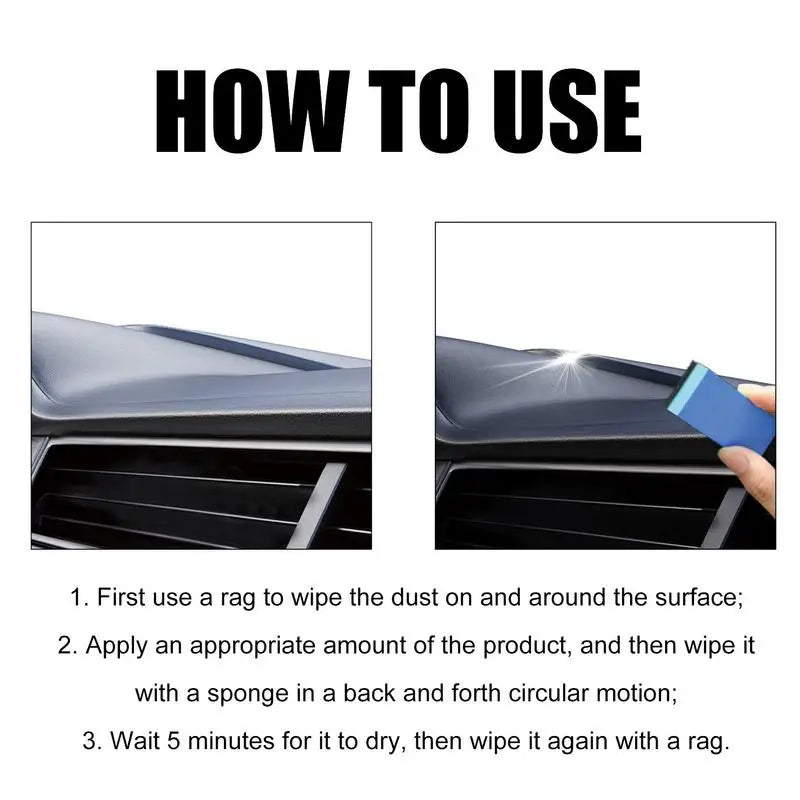 HOW TO USE

1. First use a rag to wipe the dust on and around the surface;

2. Apply an appropriate amount of the product, and then wipe it with a sponge in a back and forth circular motion;

3. Wait 5 minutes for it to dry, then wipe it again with a rag.