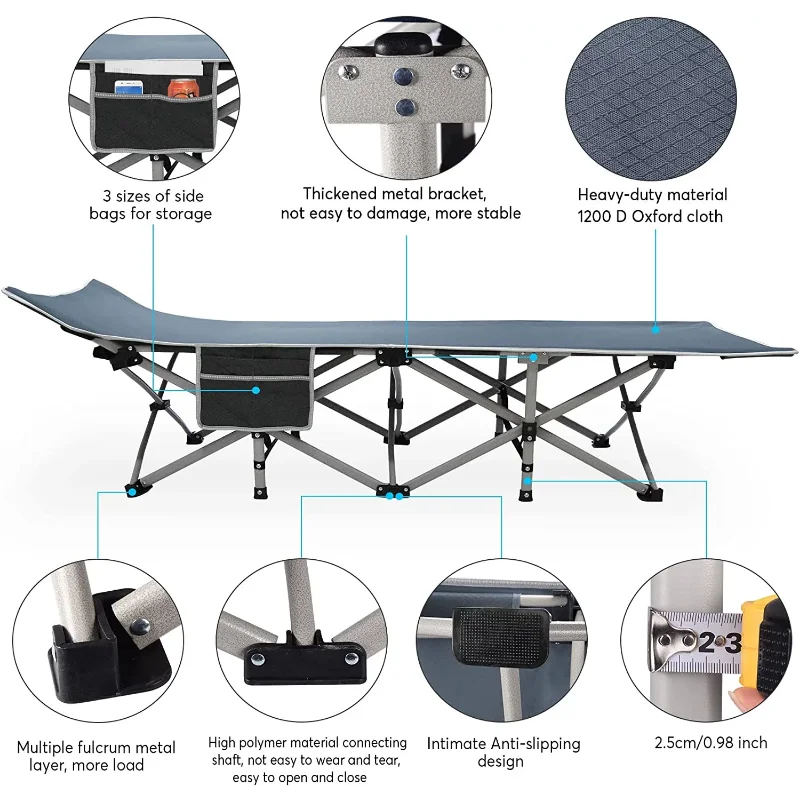 3 sizes of side bags for storage

Thickened metal bracket, not easy to damage, more stable

Heavy-duty material 1200 D Oxford cloth

2 3

Multiple fulcrum metal layer, more load

High polymer material connecting shaft, not easy to wear and tear, easy to open and close

Intimate Anti-slipping design

2.5cm/0.98 inch