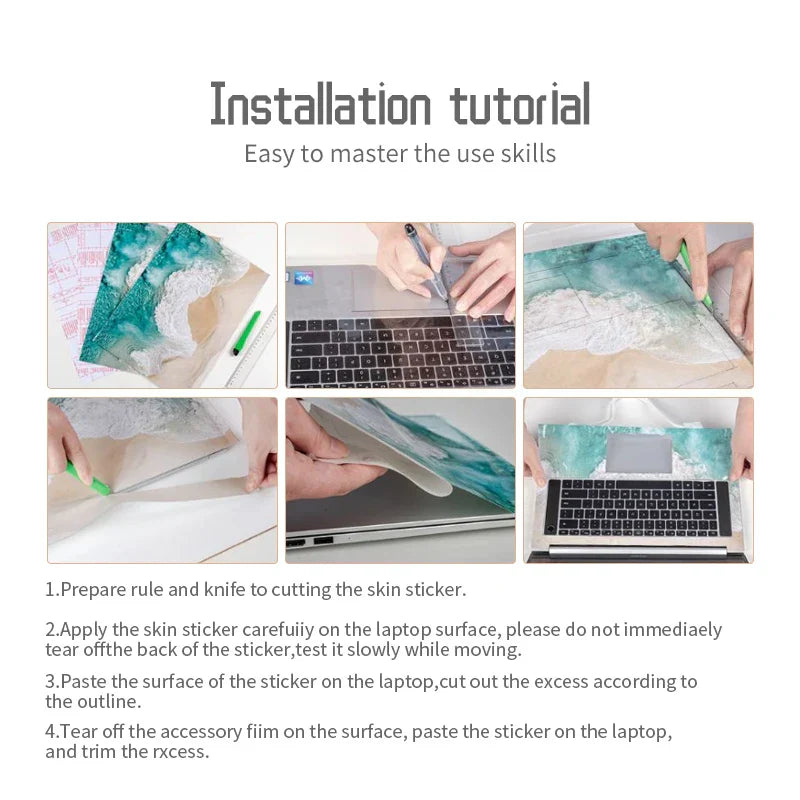 Installation tutorial
Easy to master the use skills

1.Prepare rule and knife to cutting the skin sticker.

2.Apply the skin sticker carefuiiy on the laptop surface, please do not immediaely tear offthe back of the sticker,test it slowly while moving.

3.Paste the surface of the sticker on the laptop,cut out the excess according to the outline.

4.Tear off the accessory fiim on the surface, paste the sticker on the laptop, and trim the rxcess.