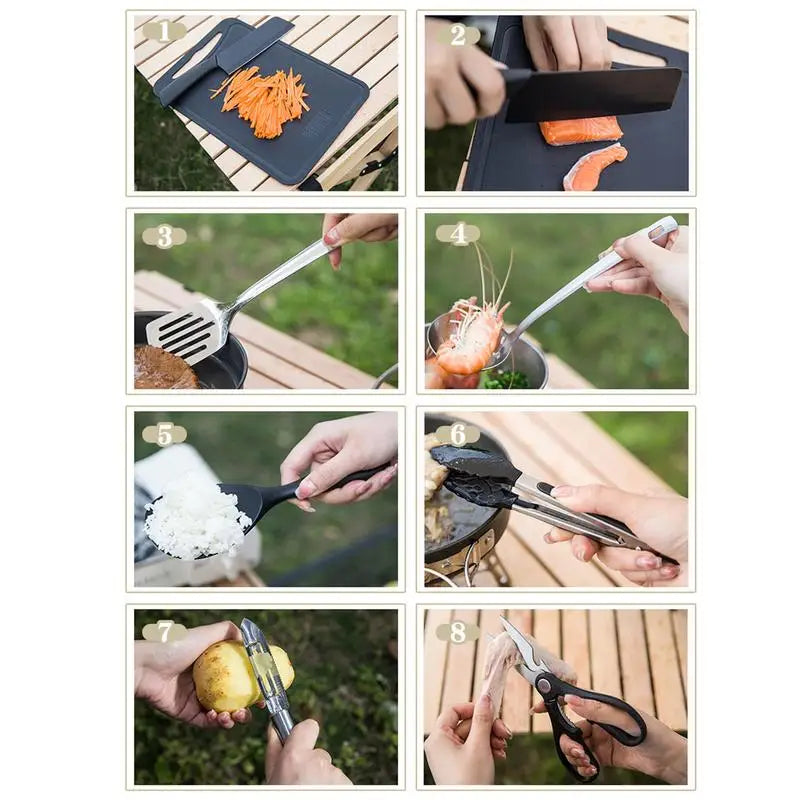 1

2

3

4

5

6

7

8