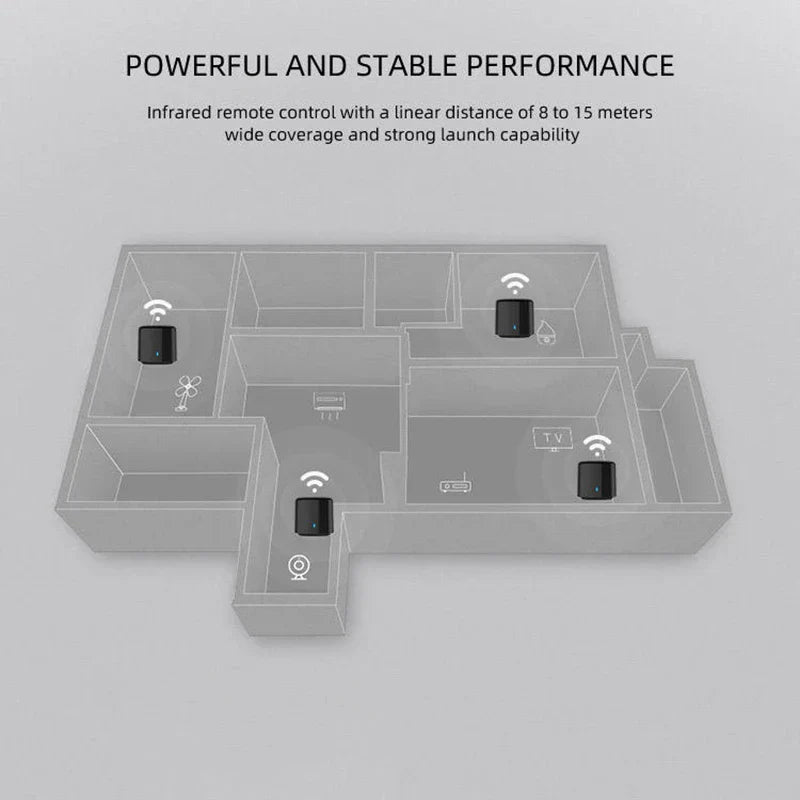 POWERFUL AND STABLE PERFORMANCE

Infrared remote control with a linear distance of 8 to 15 meters wide coverage and strong launch capability

TV