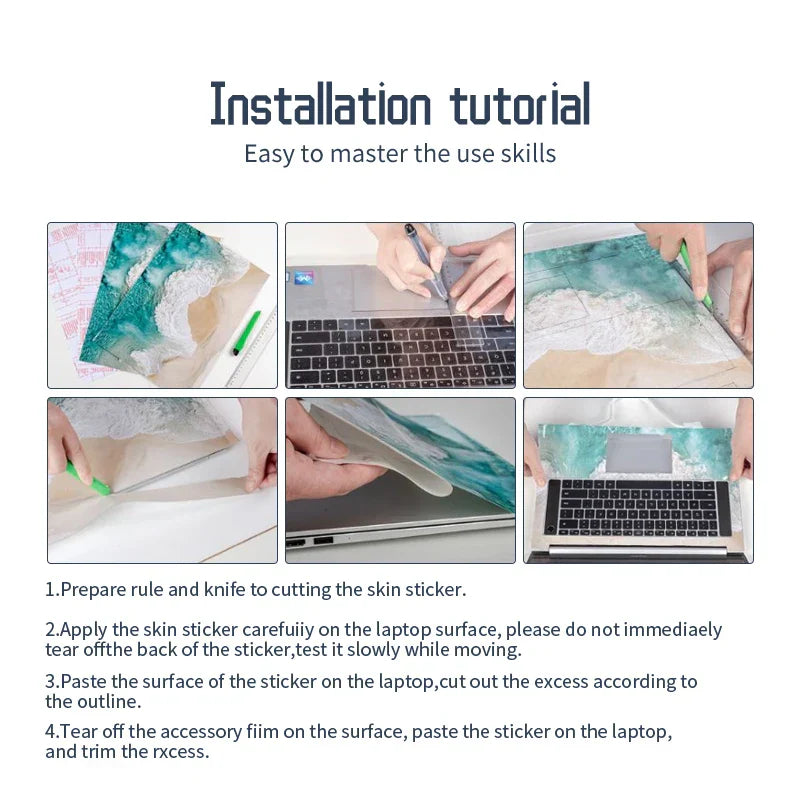 Installation tutorial
Easy to master the use skills

1.Prepare rule and knife to cutting the skin sticker.

2.Apply the skin sticker carefuiiy on the laptop surface, please do not immediaely tear offthe back of the sticker,test it slowly while moving.

3.Paste the surface of the sticker on the laptop,cut out the excess according to the outline.

4.Tear off the accessory fiim on the surface, paste the sticker on the laptop, and trim the rxcess.