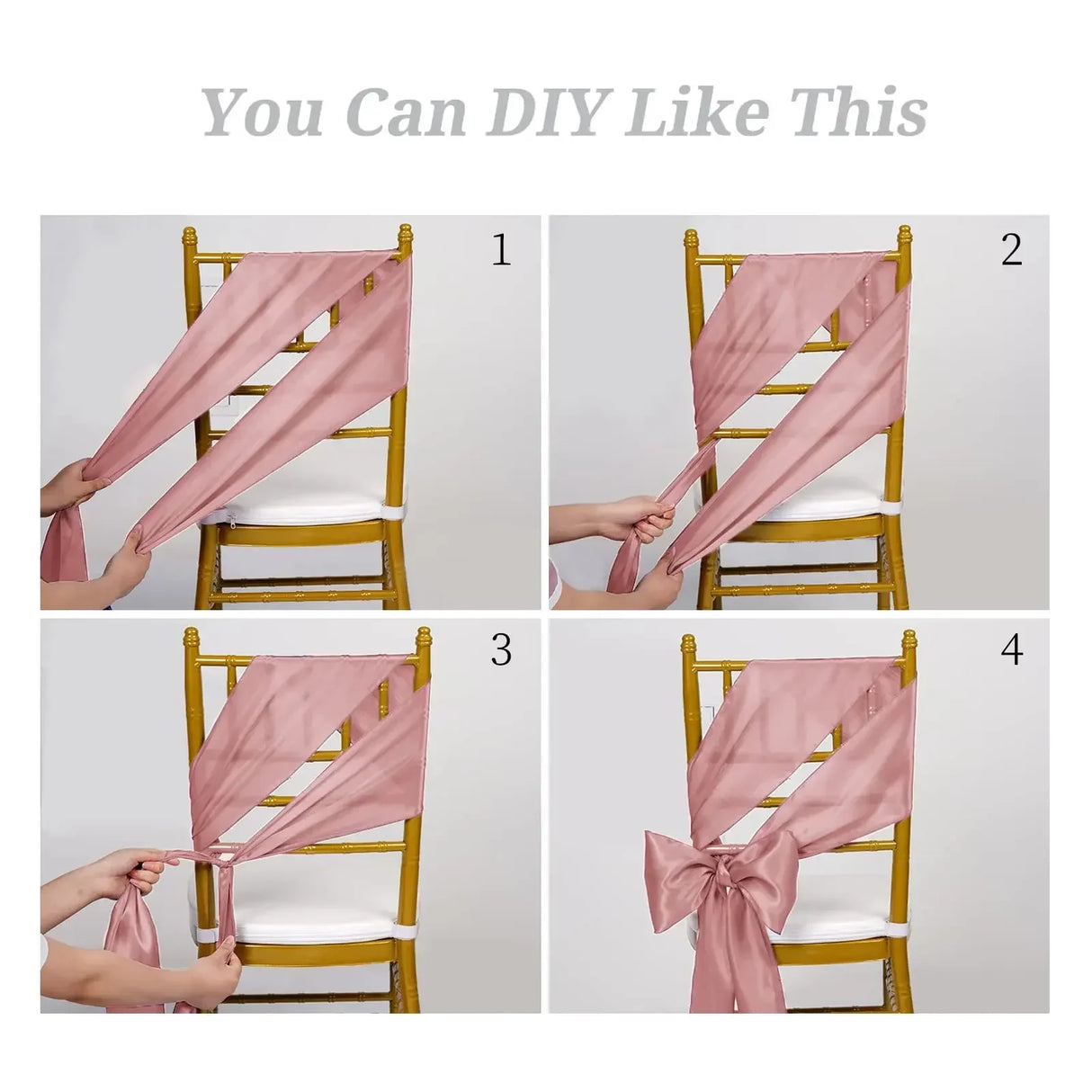 You Can DIY Like This

1

2

3

4