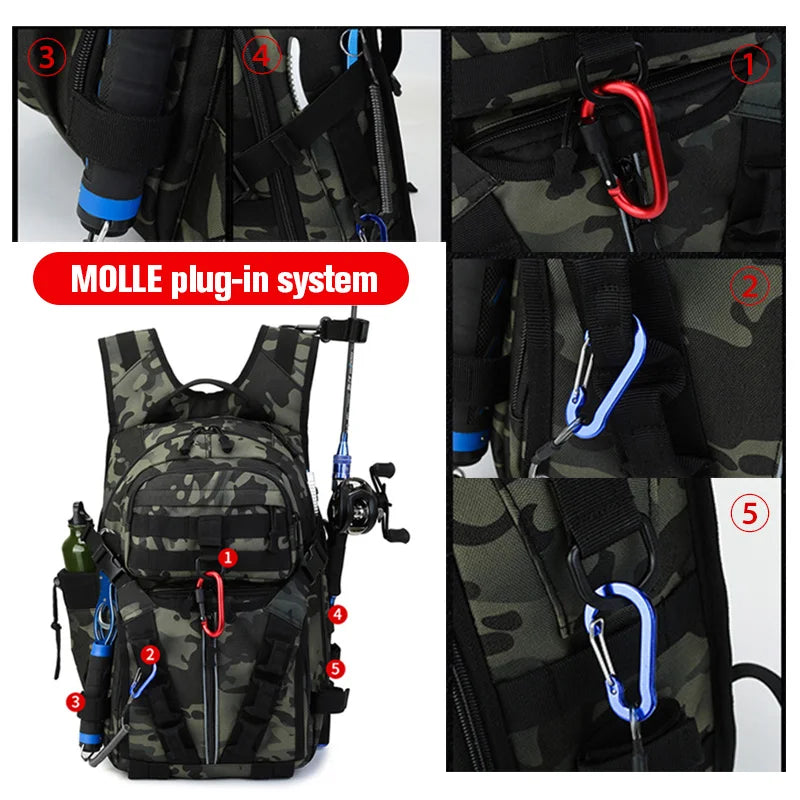 ③ ④ ① MOLLE plug-in system ② ⑤ 1 4 2 5 3